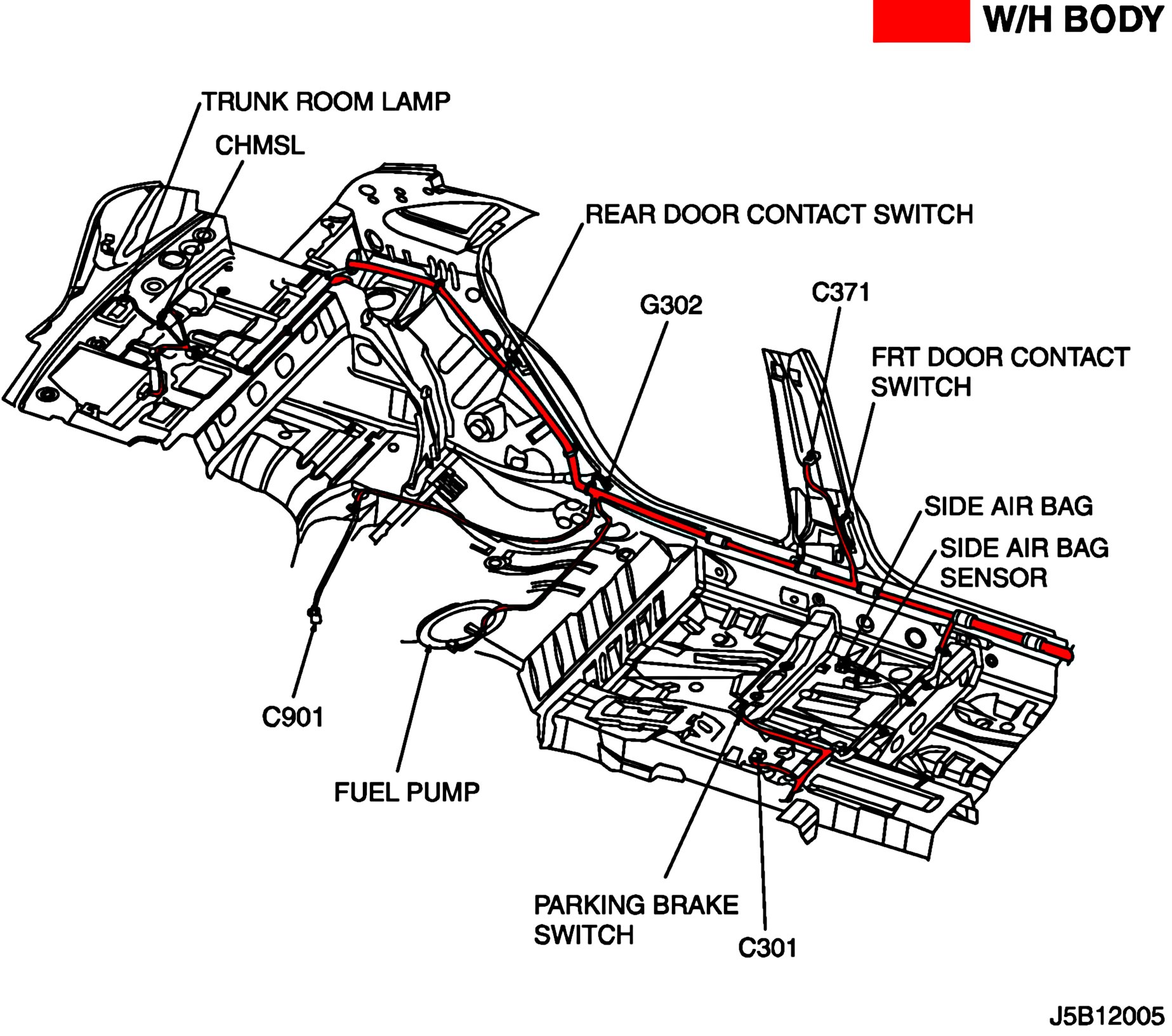 W/H BODY

TRUNK ROOM LAMP

CHMSL

REAR DOOR CONTACT SWITCH

G302

C371

FRT DOOR CONTACT SWITCH

SIDE AIR BAG

SIDE AIR BAG SENSOR

C901

FUEL PUMP

PARKING BRAKE SWITCH

C301

J5B12005