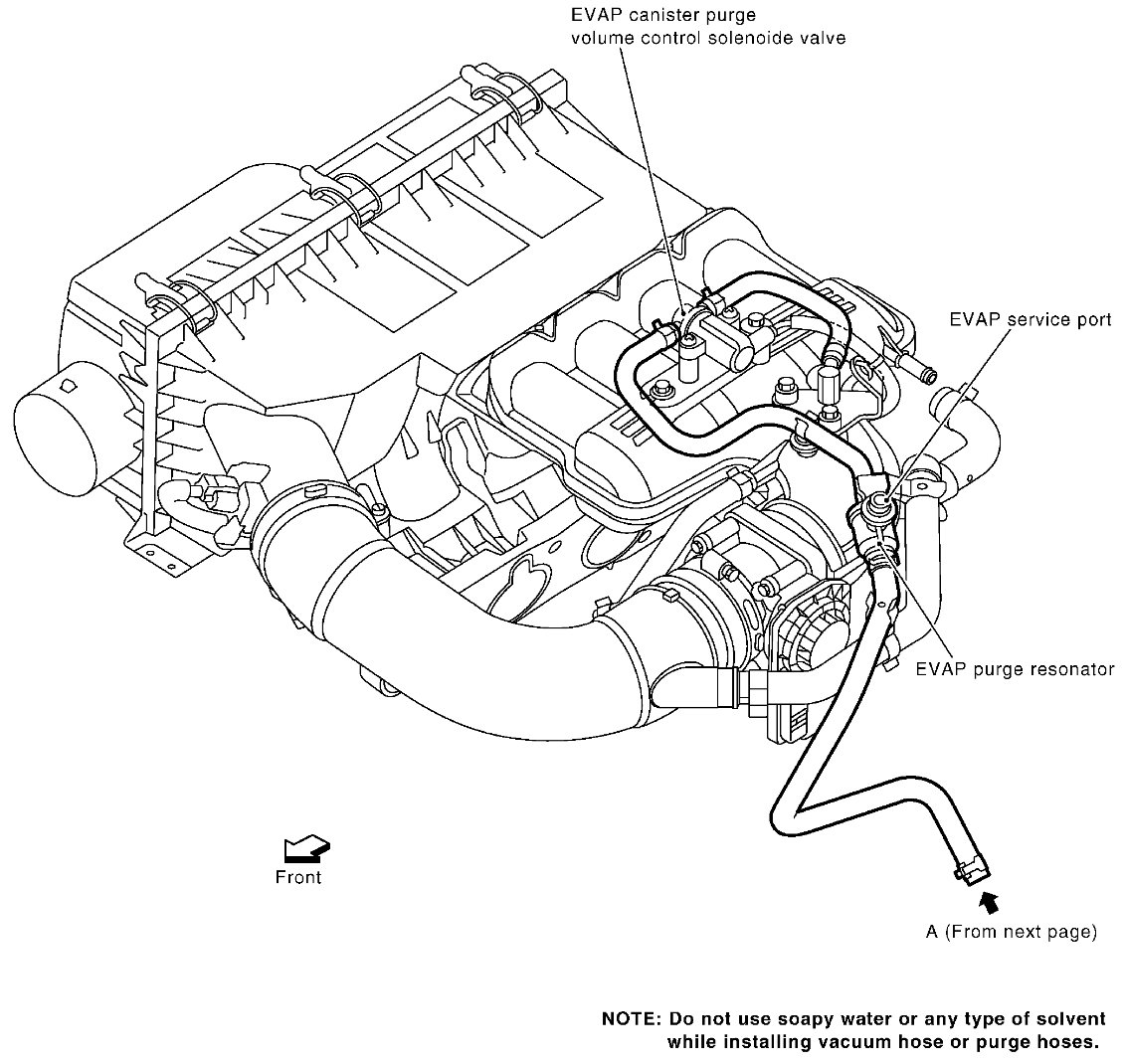 EVAP canister purge volume control solenoide valve

EVAP service port

EVAP purge resonator

Front

A (From next page)

NOTE: Do not use soapy water or any type of solvent while installing vacuum hose or purge hoses.