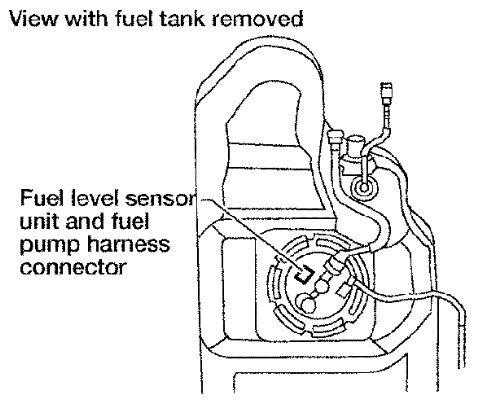 View with fuel tank removed

Fuel level sensor unit and fuel pump harness connector