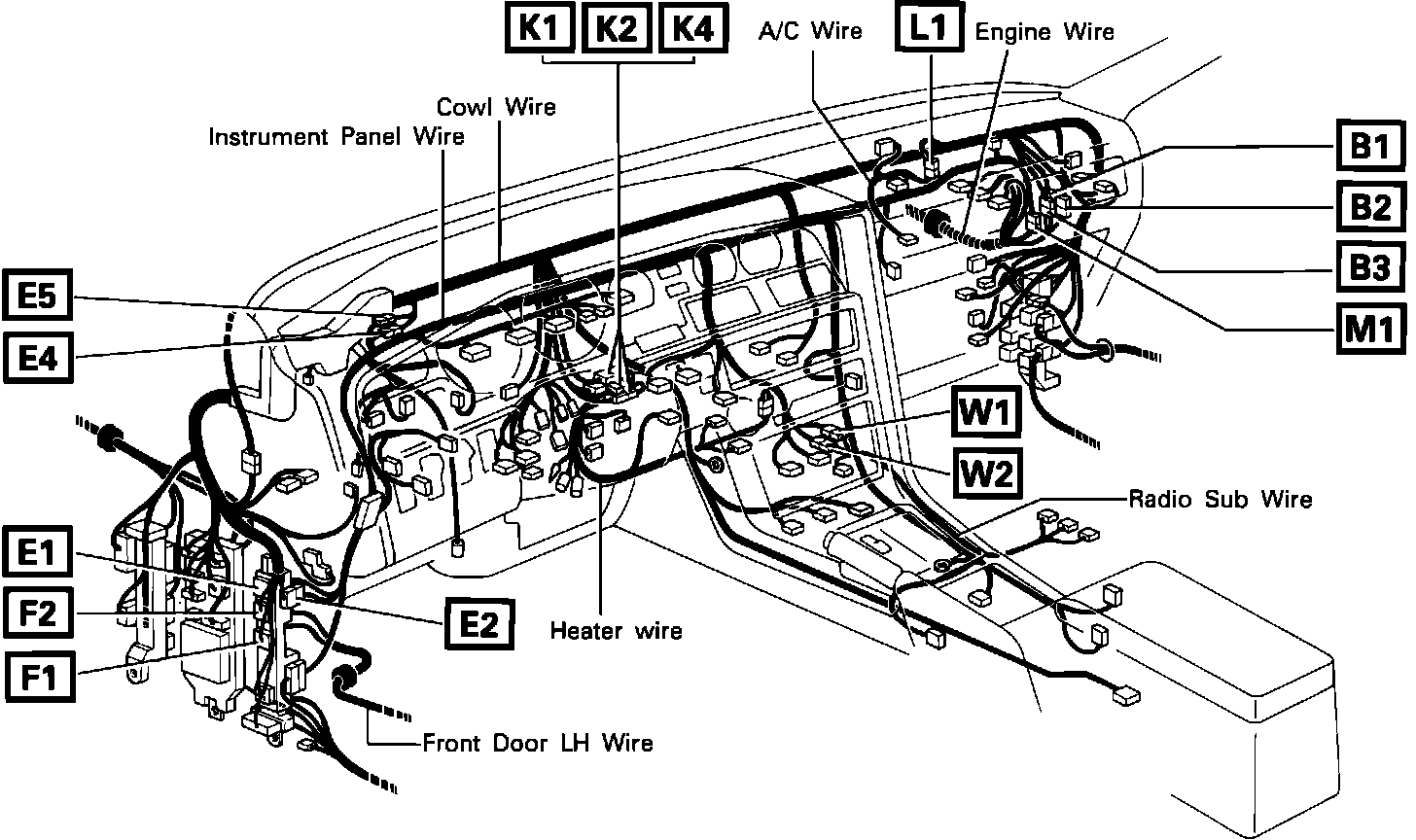 K1 K2 K4
A/C Wire
L1
Engine Wire
Cowl Wire
Instrument Panel Wire
B1
B2
B3
M1
E5
E4
W1
W2
Radio Sub Wire
E1
F2
F1
E2
Heater wire
Front Door LH Wire