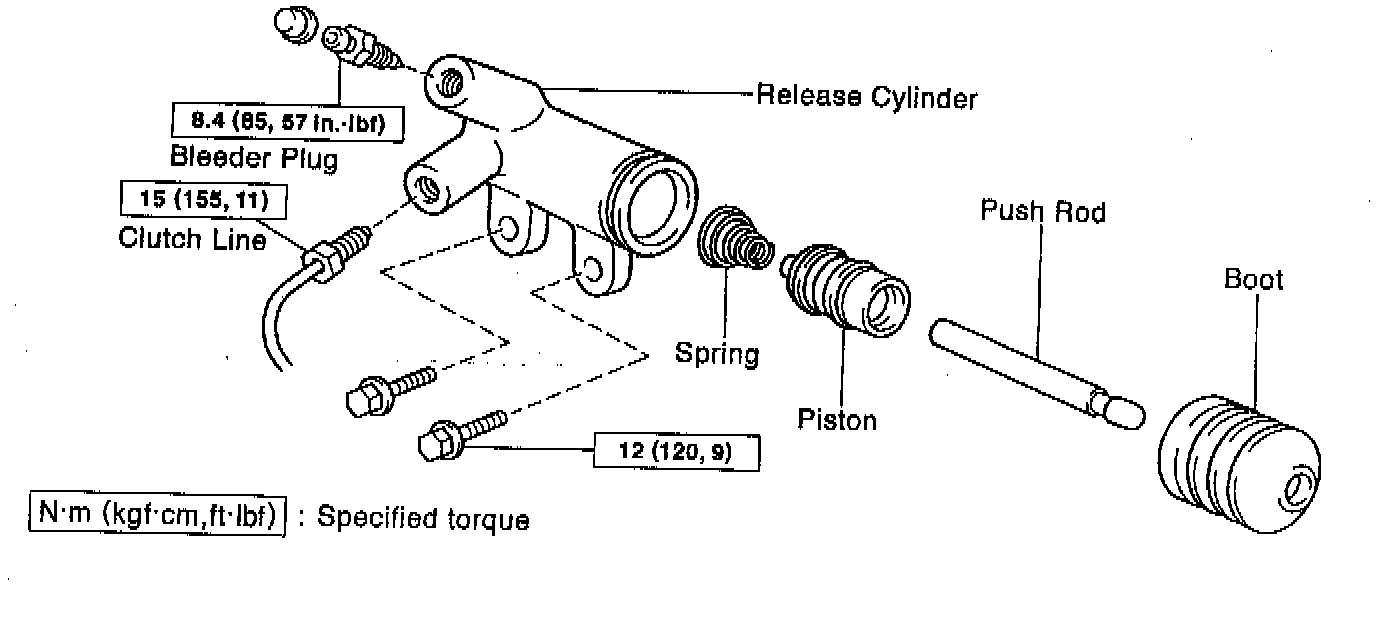 8.4 (85, 57 in.·lbf)
Bleeder Plug

Release Cylinder

15 (155, 11)
Clutch Line

Push Rod

Boot

Spring

Piston

12 (120, 9)

N·m (kgf·cm, ft·lbf) : Specified torque