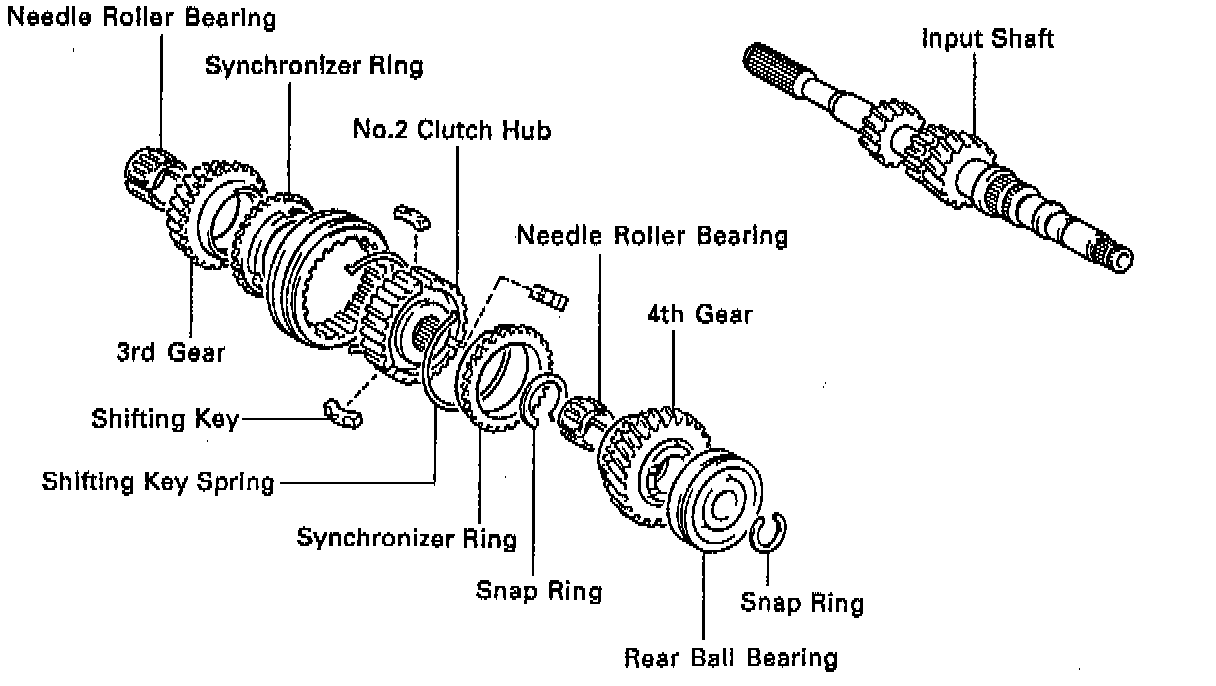 Needle Roller Bearing
Synchronizer Ring
No.2 Clutch Hub
Input Shaft
Needle Roller Bearing
4th Gear
3rd Gear
Shifting Key
Shifting Key Spring
Synchronizer Ring
Snap Ring
Snap Ring
Rear Ball Bearing