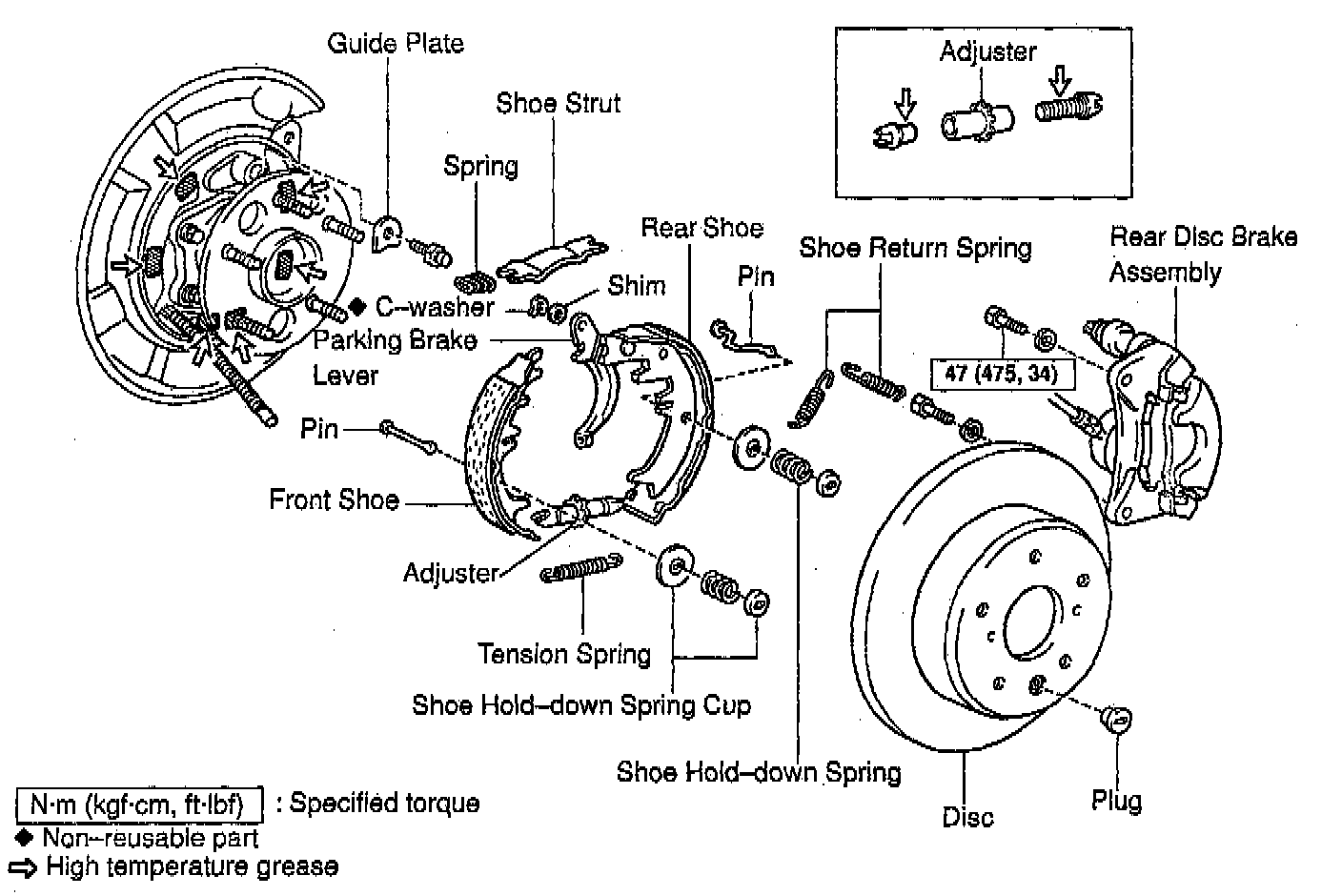 Guide Plate

Adjuster

Shoe Strut

Spring

Rear Shoe

Shoe Return Spring

Rear Disc Brake Assembly

Pin

Shim

◆ C–washer

Parking Brake Lever

47 (475, 34)

Pin

Front Shoe

Adjuster

Tension Spring

Shoe Hold–down Spring Cup

Shoe Hold–down Spring

Disc

Plug

N·m (kgf·cm, ft·lbf) : Specified torque
◆ Non–reusable part
⇨ High temperature grease