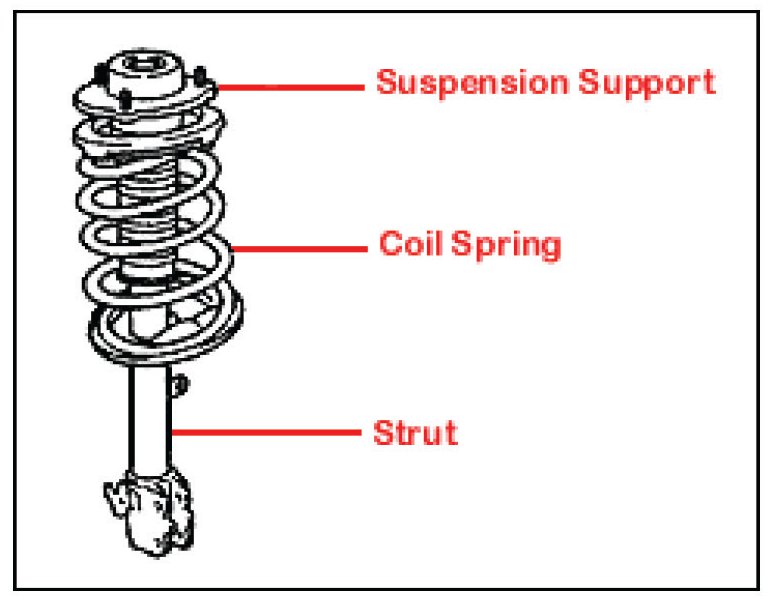 Suspension Support

Coil Spring

Strut