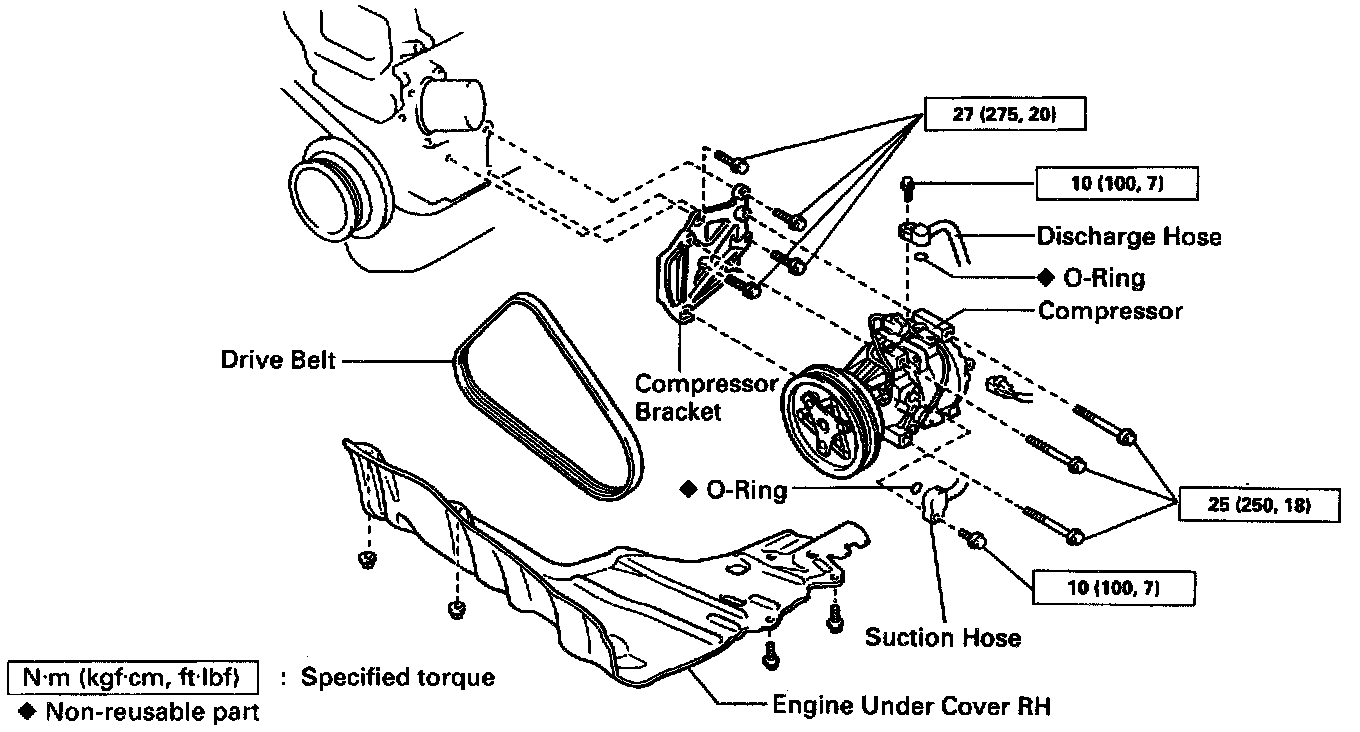 27 (275, 20)

10 (100, 7)

Discharge Hose

◆ O-Ring

Compressor

Drive Belt

Compressor Bracket

◆ O-Ring

25 (250, 18)

10 (100, 7)

Suction Hose

N·m (kgf·cm, ft·lbf) : Specified torque

◆ Non-reusable part

Engine Under Cover RH