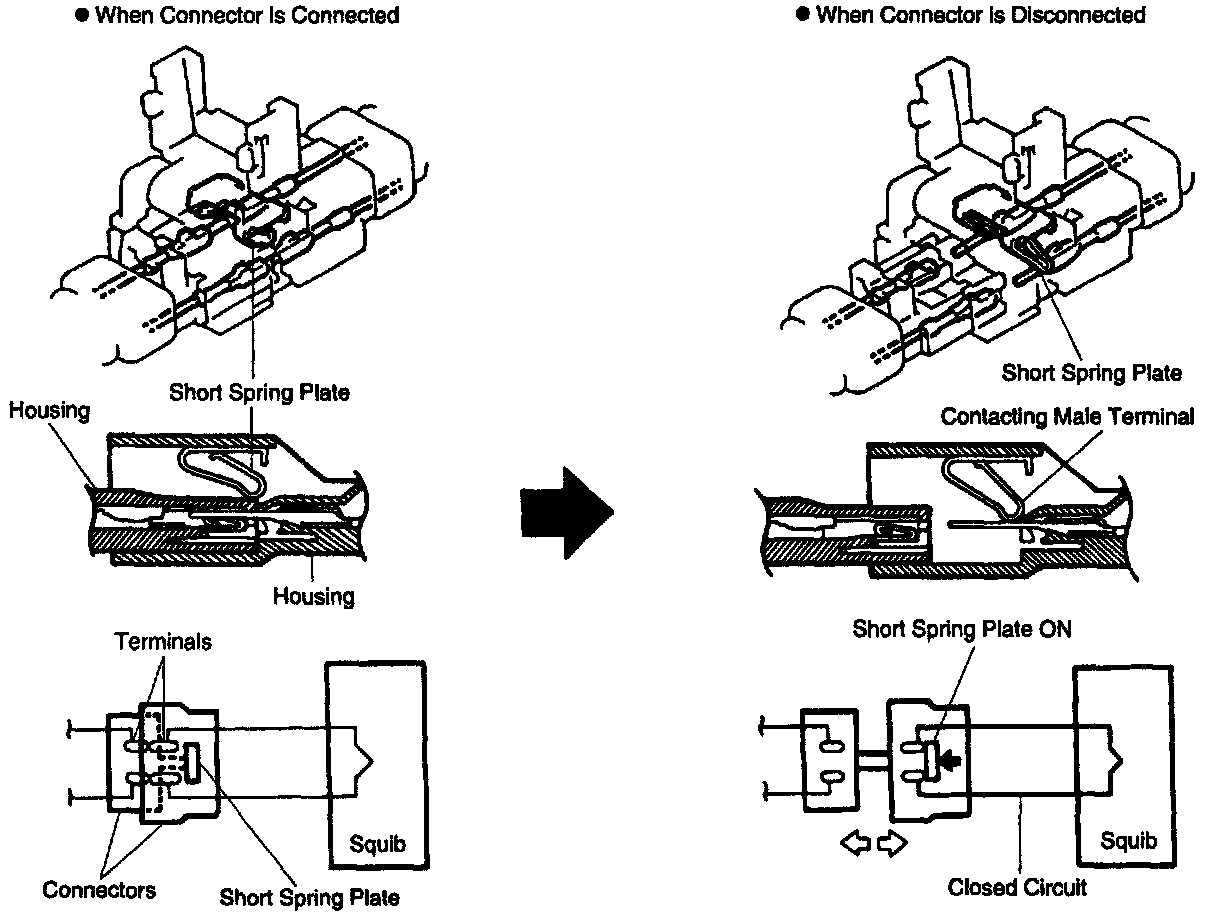 ● When Connector Is Connected

Short Spring Plate

Housing

Housing

Terminals

Squib

Connectors

Short Spring Plate

● When Connector Is Disconnected

Short Spring Plate

Contacting Male Terminal

Short Spring Plate ON

Squib

Closed Circuit