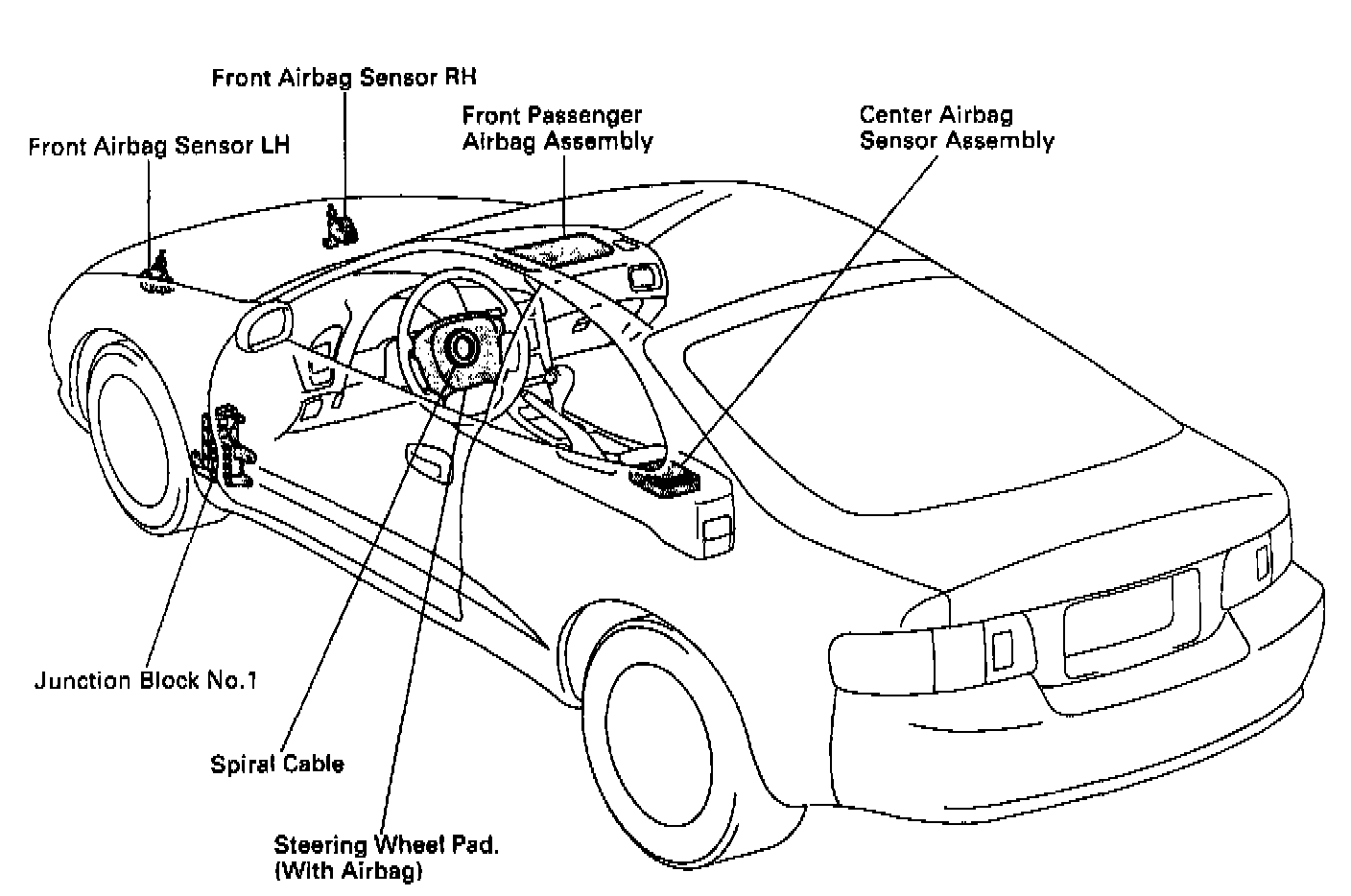 Front Airbag Sensor RH

Front Airbag Sensor LH

Front Passenger Airbag Assembly

Center Airbag Sensor Assembly

Junction Block No.1

Spiral Cable

Steering Wheel Pad. (With Airbag)