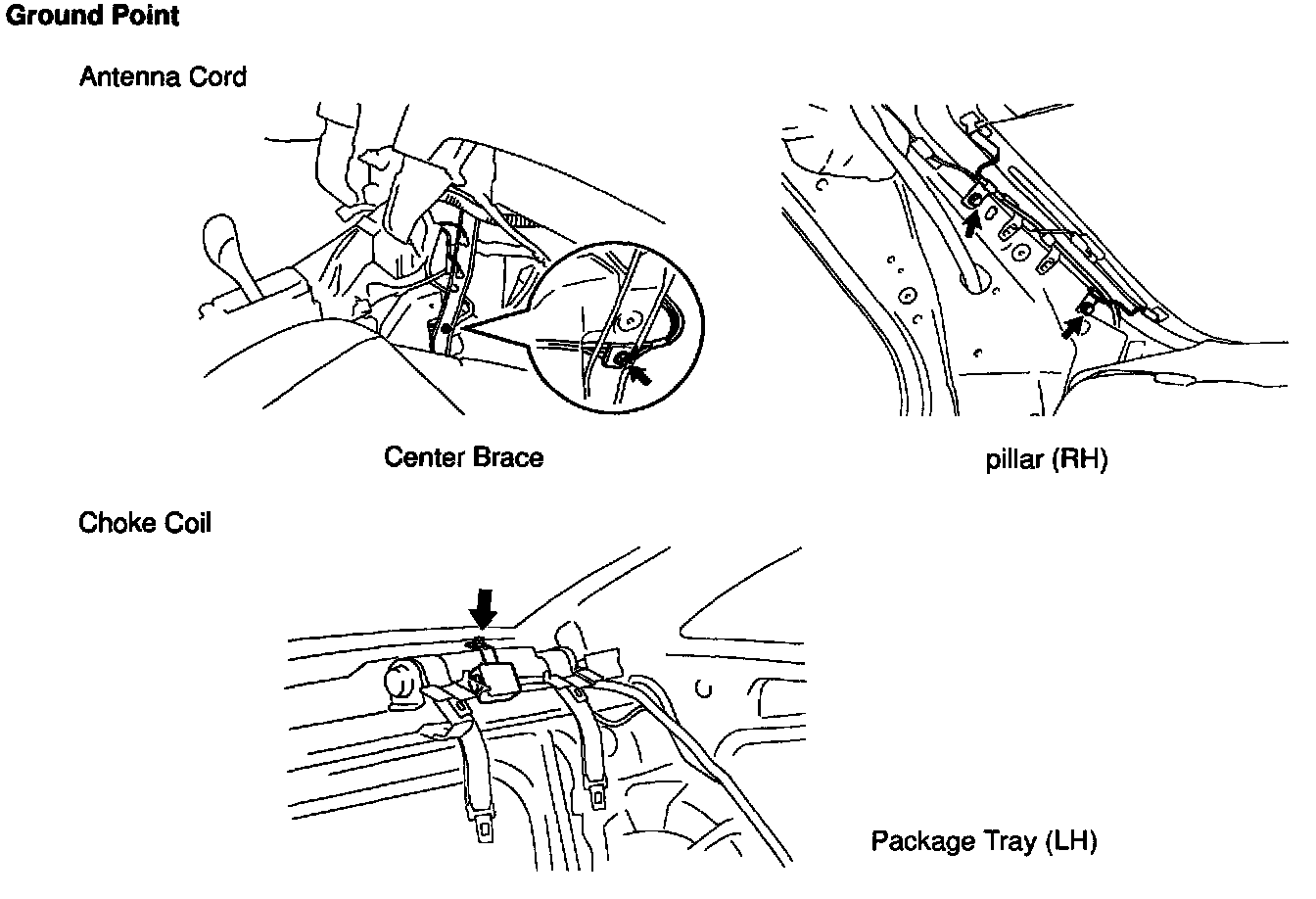 Ground Point

Antenna Cord

Center Brace

pillar (RH)

Choke Coil

Package Tray (LH)