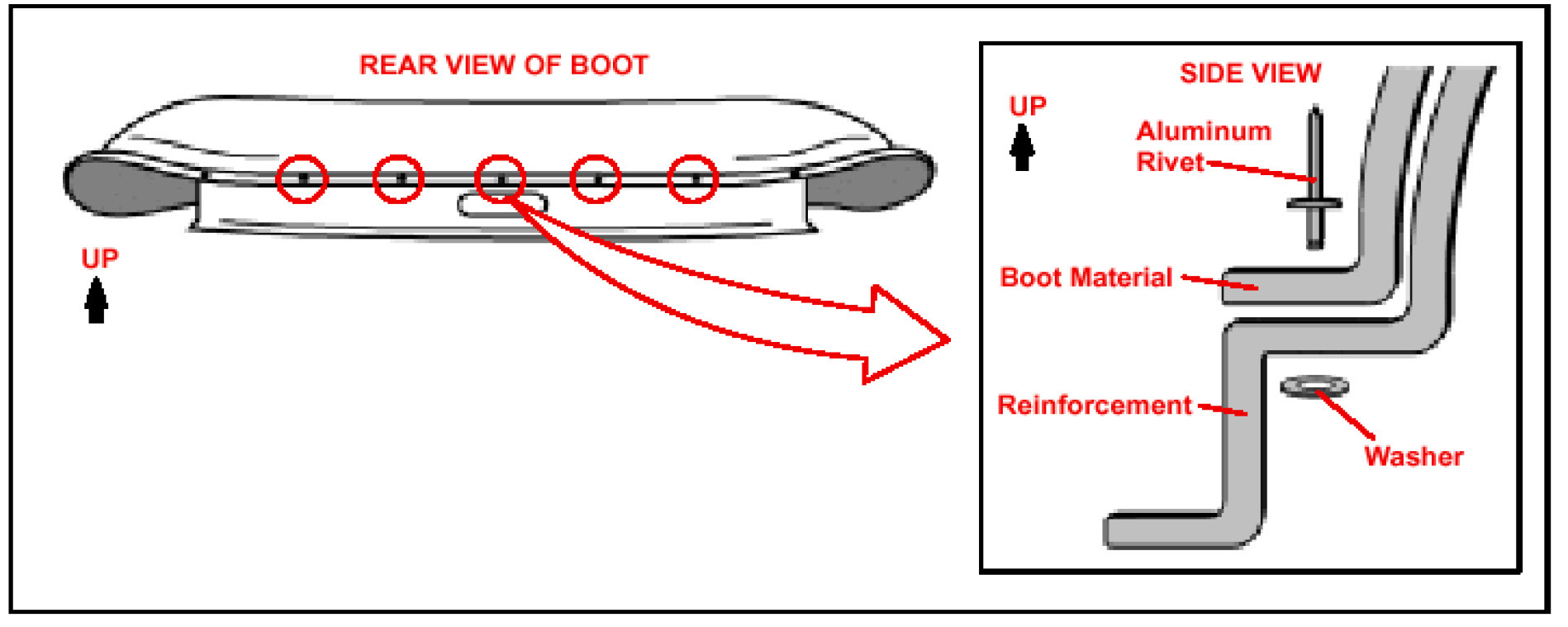 REAR VIEW OF BOOT

UP

SIDE VIEW

UP

Aluminum Rivet

Boot Material

Reinforcement

Washer