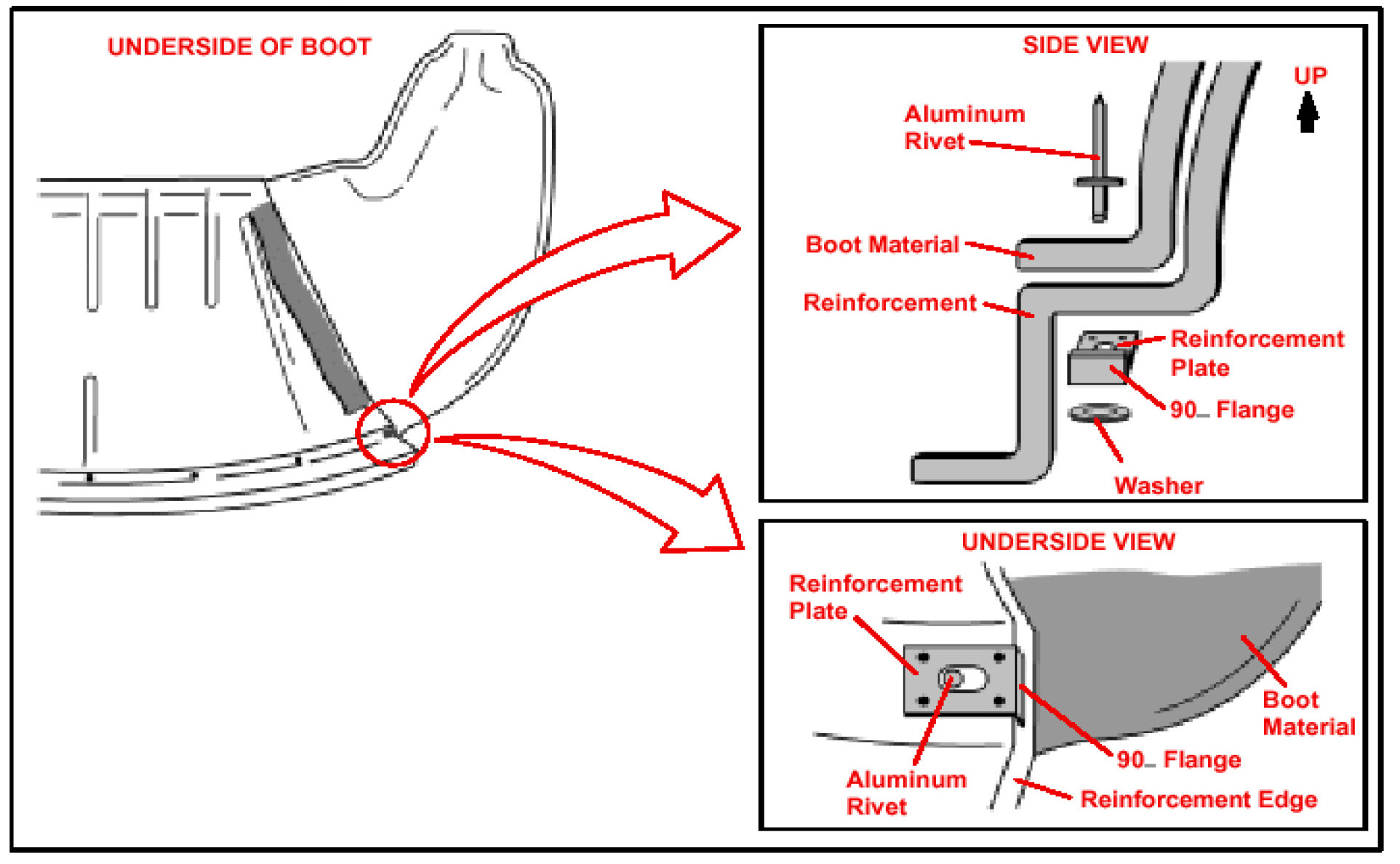 UNDERSIDE OF BOOT

SIDE VIEW

UP

Aluminum Rivet

Boot Material

Reinforcement

Reinforcement Plate

90_ Flange

Washer

UNDERSIDE VIEW

Reinforcement Plate

Boot Material

90_ Flange

Aluminum Rivet

Reinforcement Edge