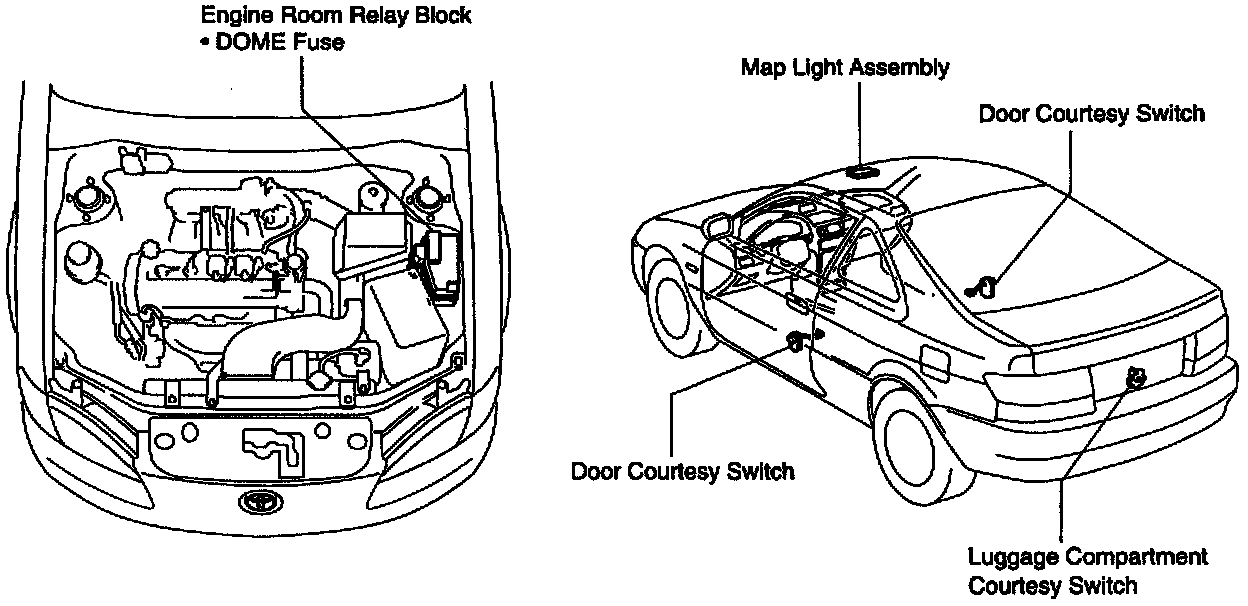 Engine Room Relay Block
• DOME Fuse

Map Light Assembly

Door Courtesy Switch

Door Courtesy Switch

Luggage Compartment Courtesy Switch