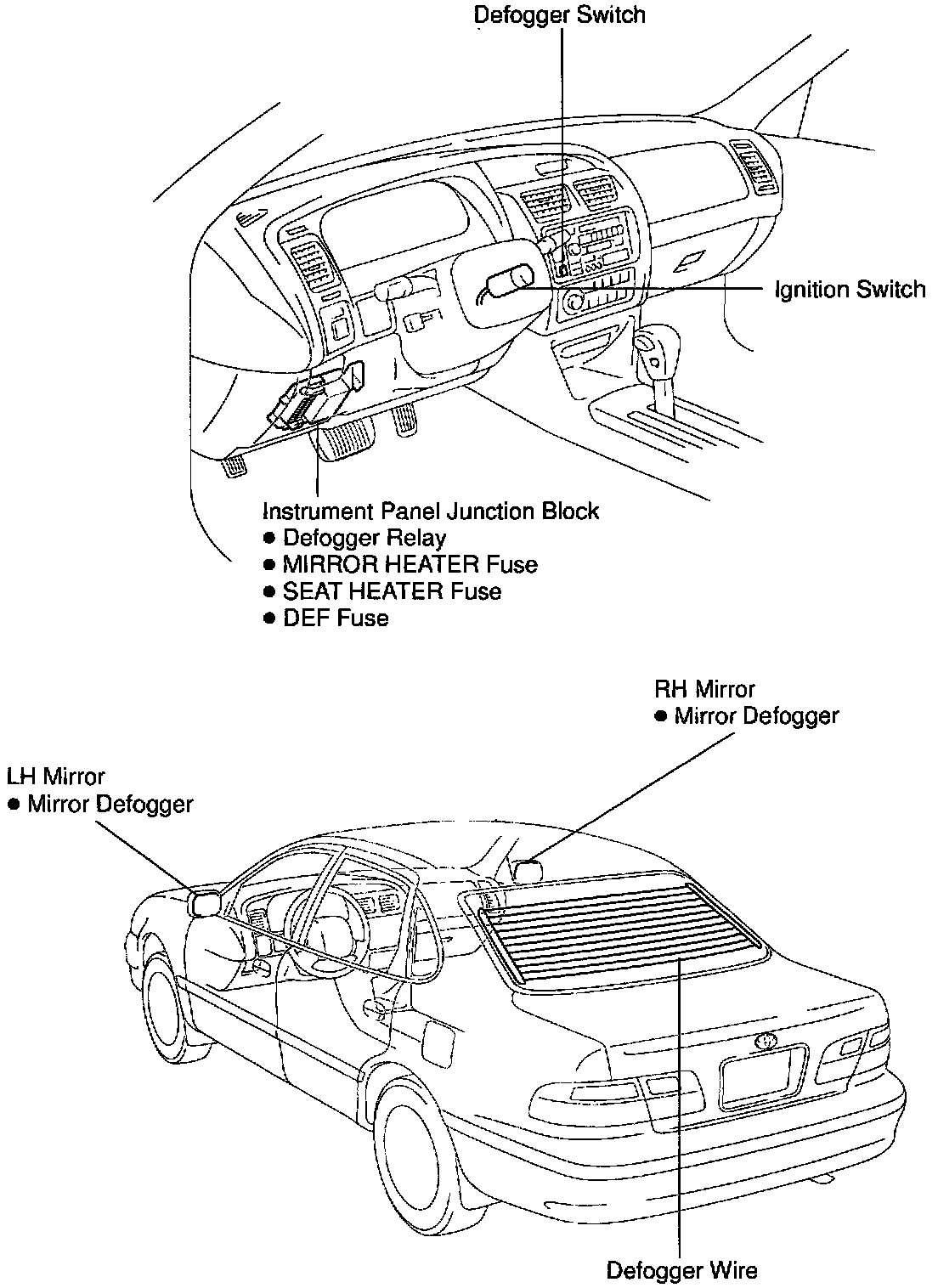 Defogger Switch

Ignition Switch

Instrument Panel Junction Block
● Defogger Relay
● MIRROR HEATER Fuse
● SEAT HEATER Fuse
● DEF Fuse

RH Mirror
● Mirror Defogger

LH Mirror
● Mirror Defogger

Defogger Wire