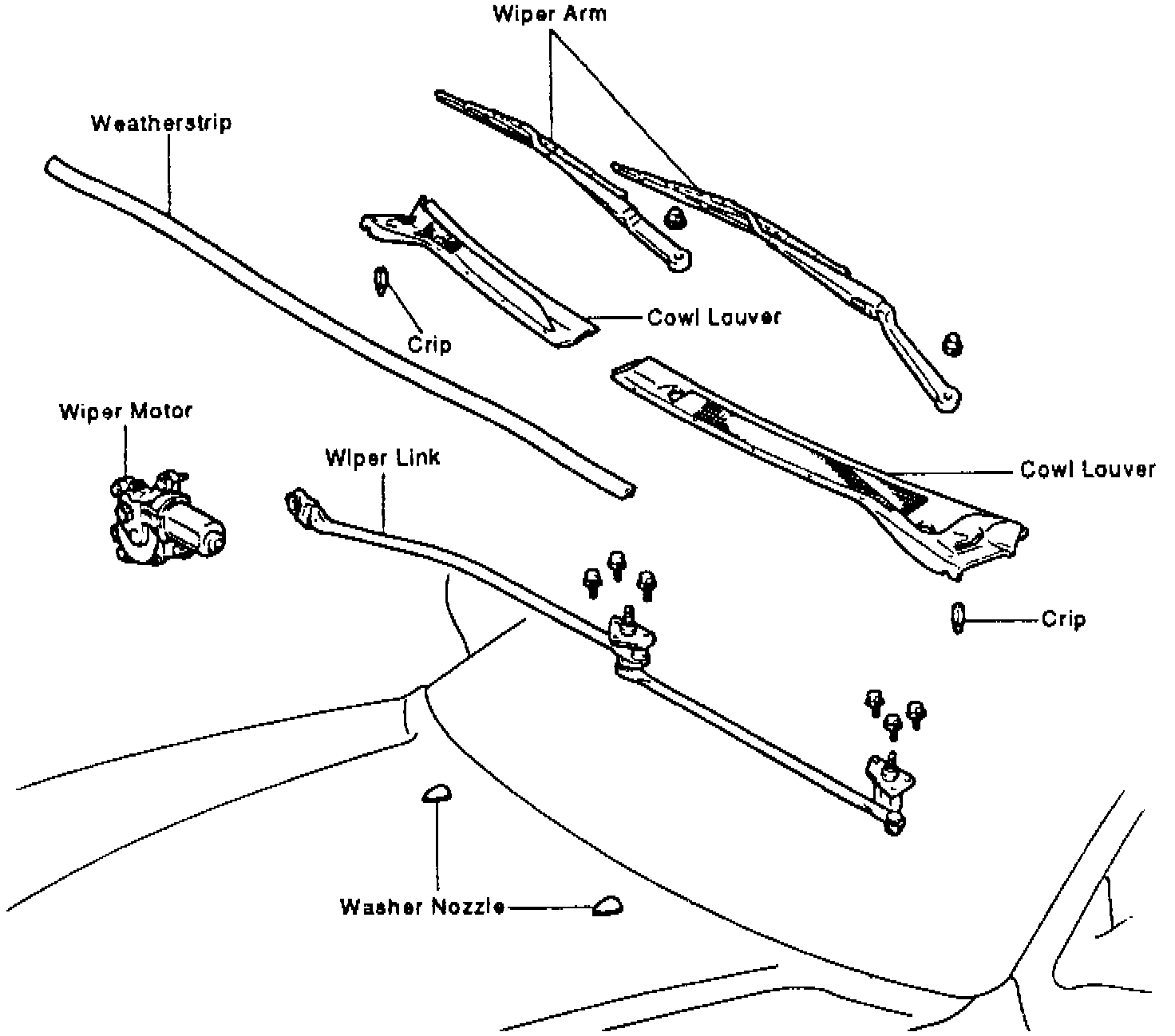 Wiper Arm

Weatherstrip

Cowl Louver

Crip

Wiper Motor

Wiper Link

Cowl Louver

Crip

Washer Nozzle