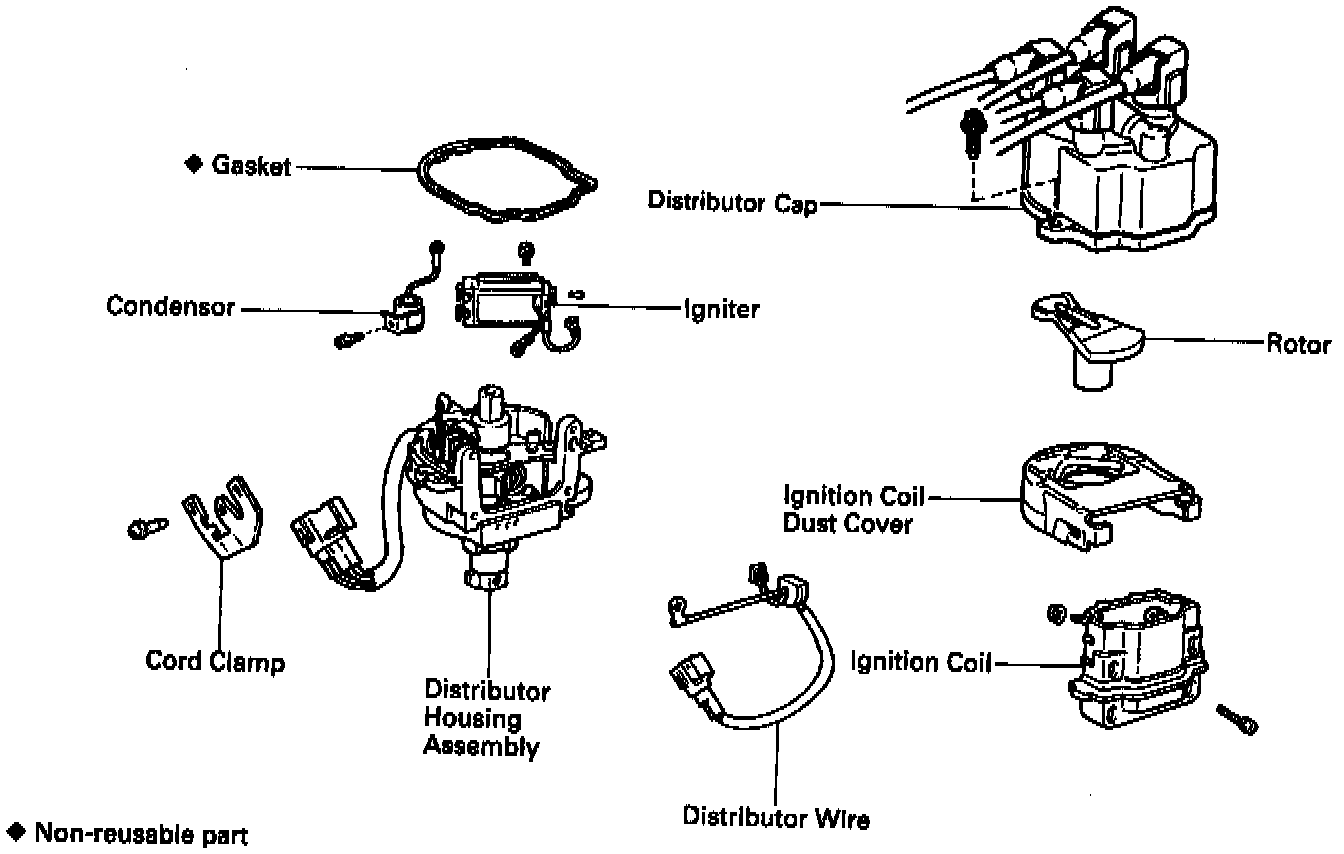 ◆ Gasket

Distributor Cap

Condensor

Igniter

Rotor

Ignition Coil Dust Cover

Cord Clamp

Distributor Housing Assembly

Ignition Coil

Distributor Wire

◆ Non-reusable part