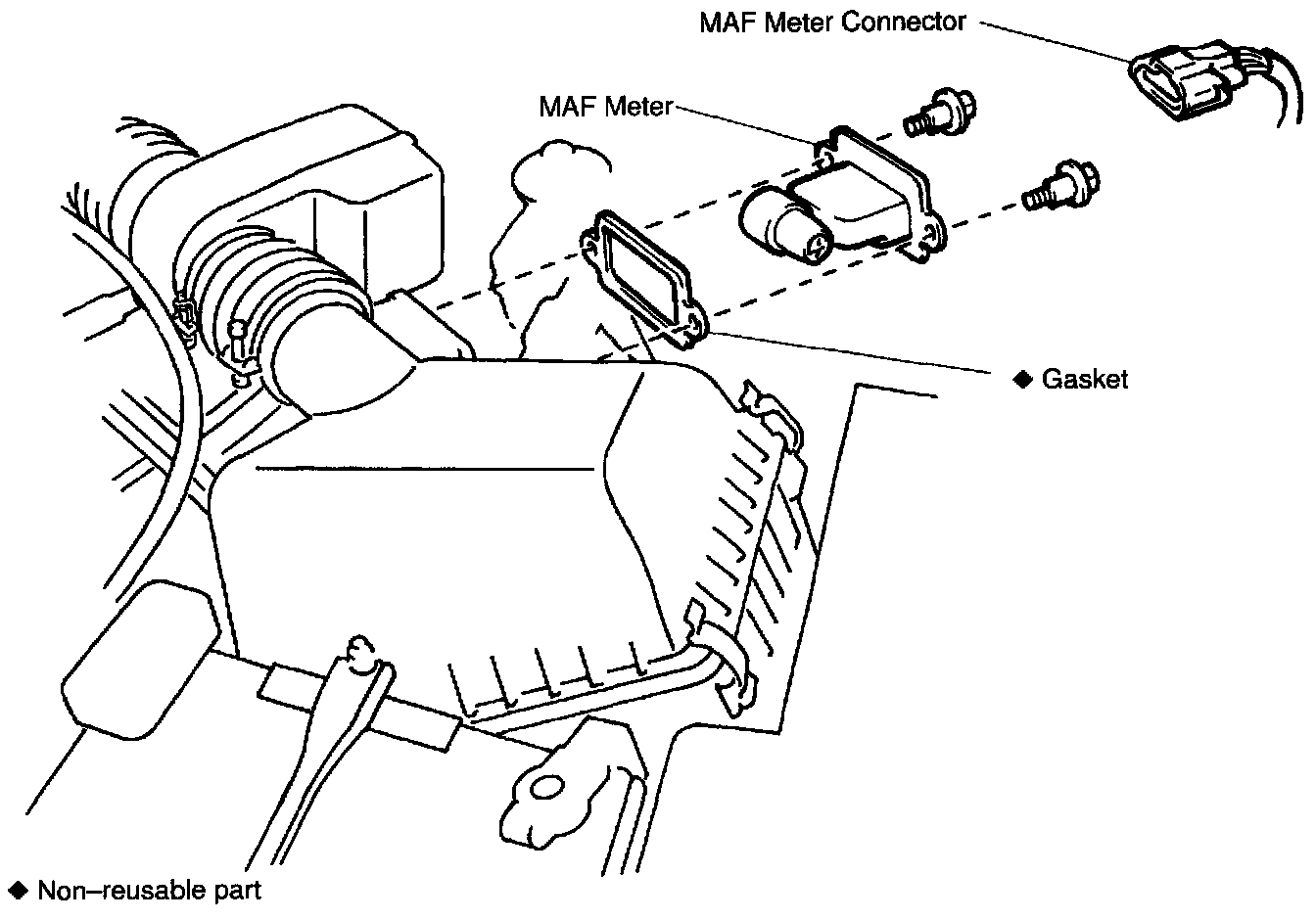 MAF Meter Connector

MAF Meter

◆ Gasket

◆ Non–reusable part