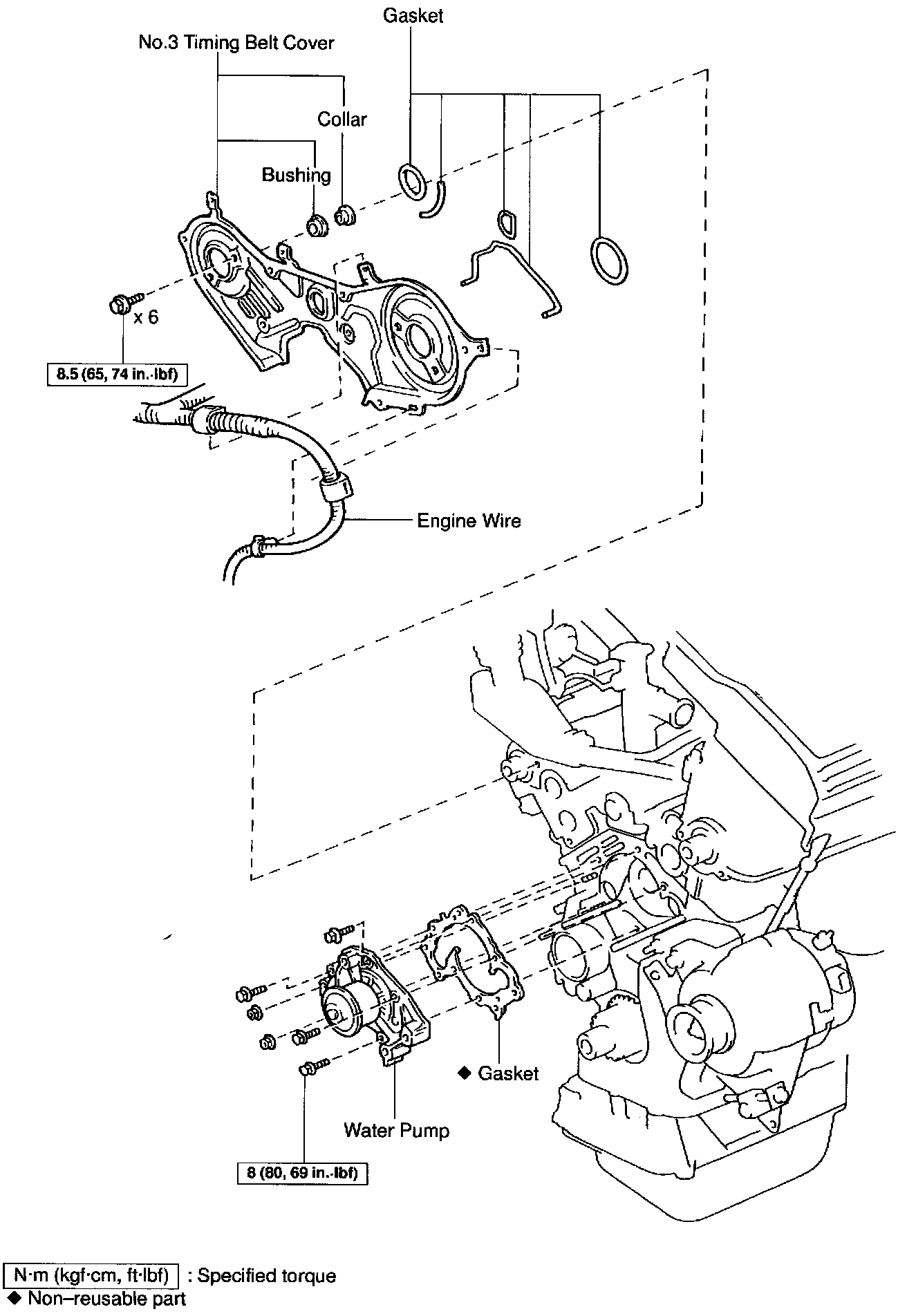 Gasket

No.3 Timing Belt Cover

Collar

Bushing

x 6

8.5 (65, 74 in.·lbf)

Engine Wire

◆ Gasket

Water Pump

8 (80, 69 in.·lbf)

N·m (kgf·cm, ft·lbf) : Specified torque
◆ Non–reusable part