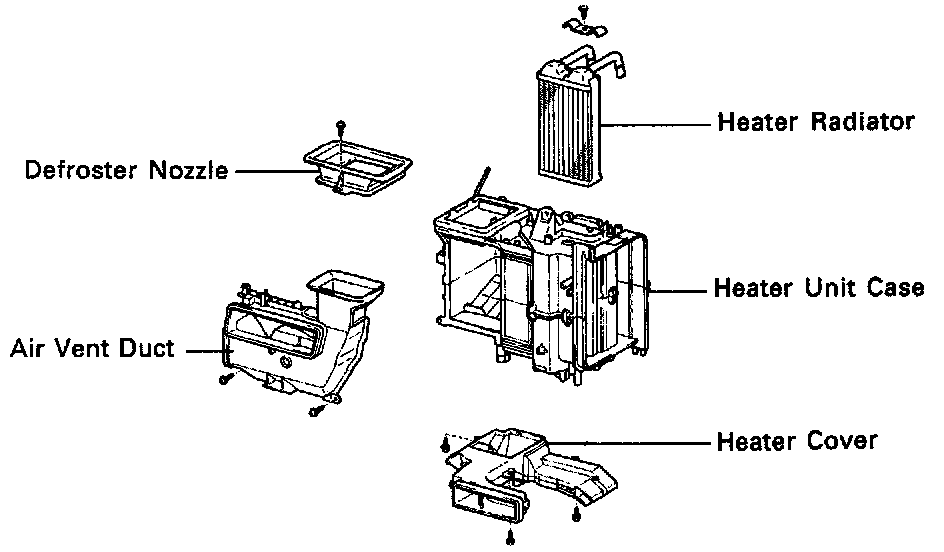 Heater Radiator

Defroster Nozzle

Heater Unit Case

Air Vent Duct

Heater Cover