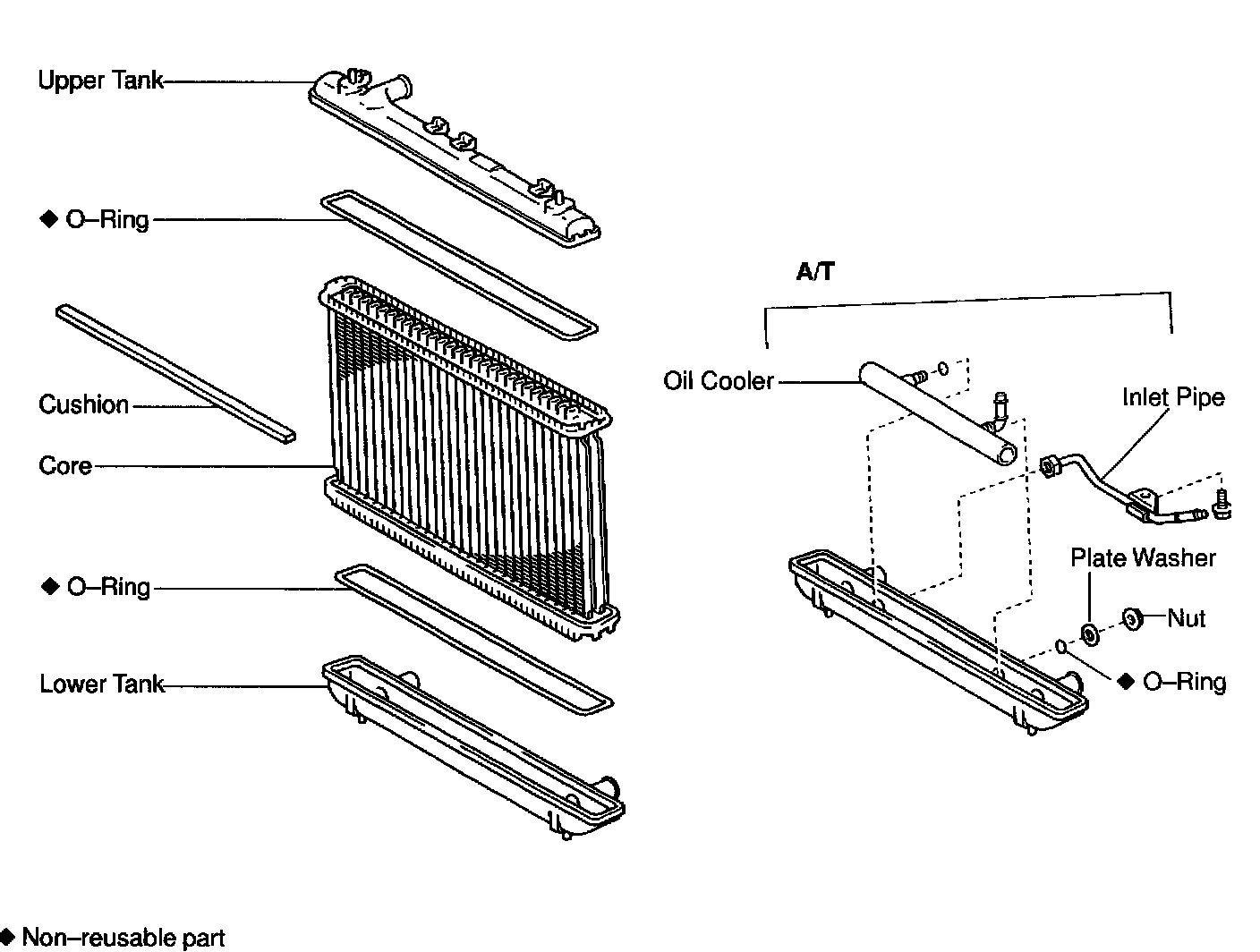 Upper Tank

◆ O–Ring

Cushion

Core

◆ O–Ring

Lower Tank

A/T

Oil Cooler

Inlet Pipe

Plate Washer

Nut

◆ O–Ring

◆ Non–reusable part