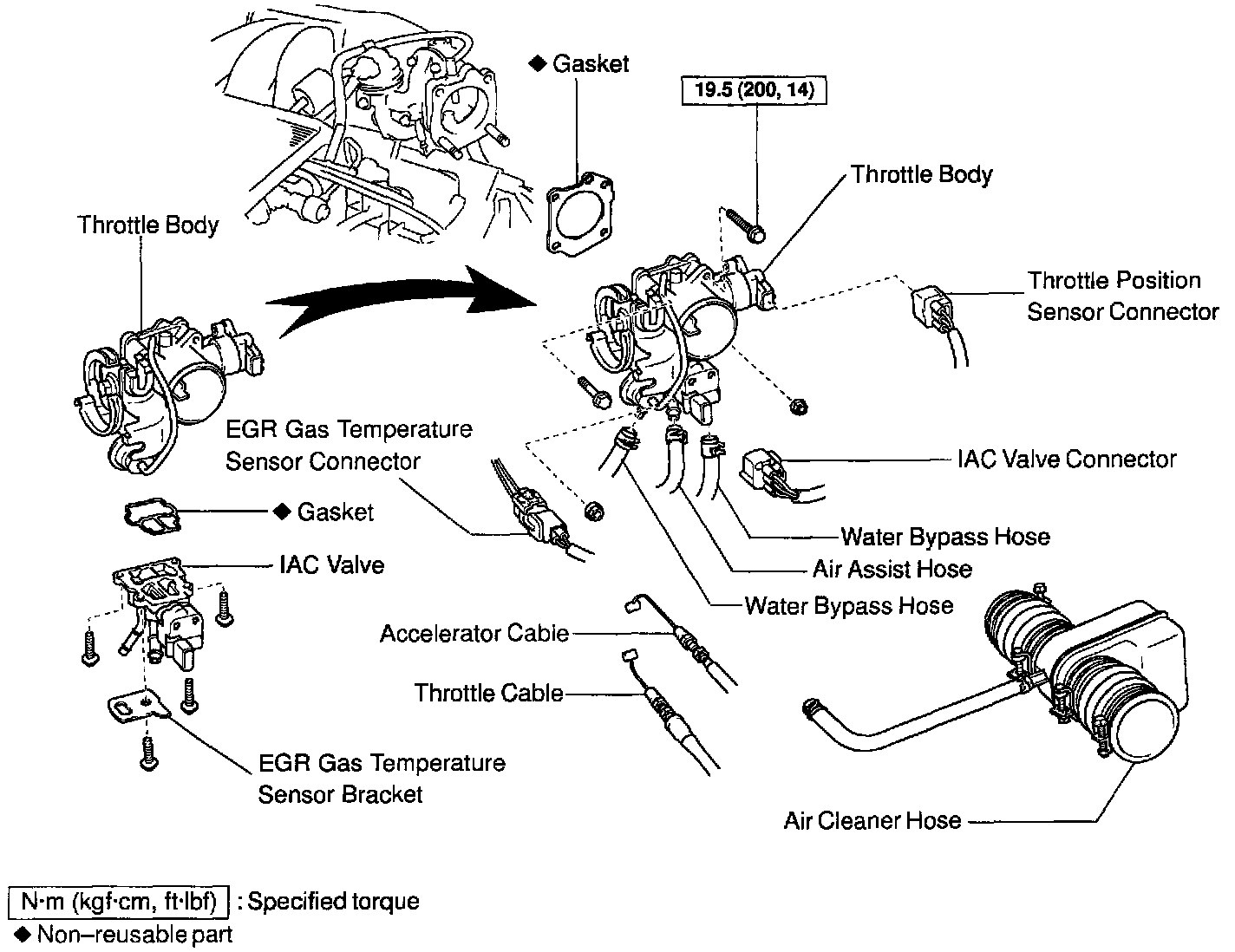 ◆ Gasket

19.5 (200, 14)

Throttle Body

Throttle Body

Throttle Position Sensor Connector

EGR Gas Temperature Sensor Connector

IAC Valve Connector

◆ Gasket

Water Bypass Hose

IAC Valve

Air Assist Hose

Water Bypass Hose

Accelerator Cable

Throttle Cable

EGR Gas Temperature Sensor Bracket

Air Cleaner Hose

N·m (kgf·cm, ft·lbf) : Specified torque
◆ Non–reusable part