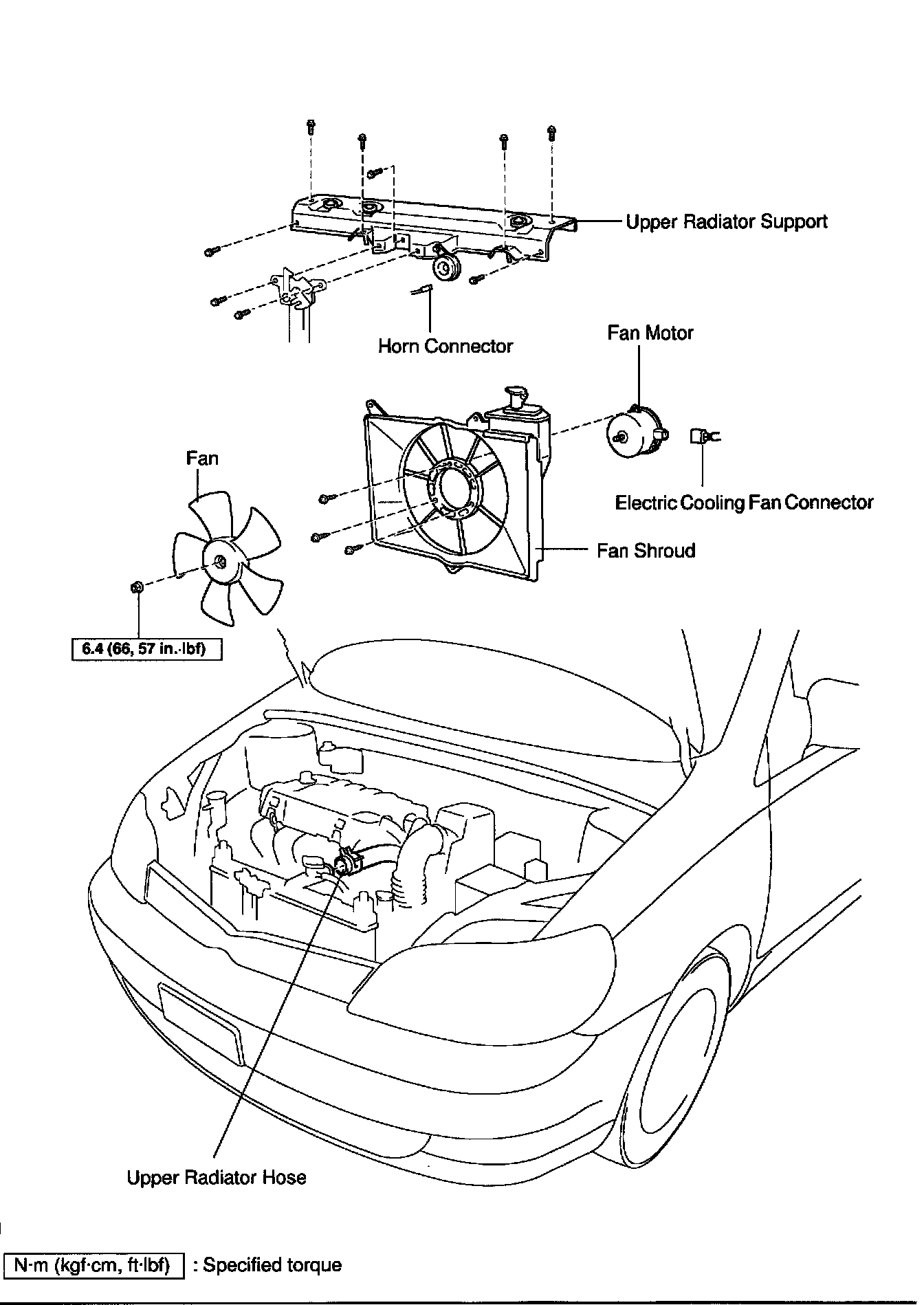 Upper Radiator Support

Horn Connector

Fan Motor

Fan

Electric Cooling Fan Connector

Fan Shroud

6.4 (66, 57 in.·lbf)

Upper Radiator Hose

N·m (kgf·cm, ft·lbf) : Specified torque