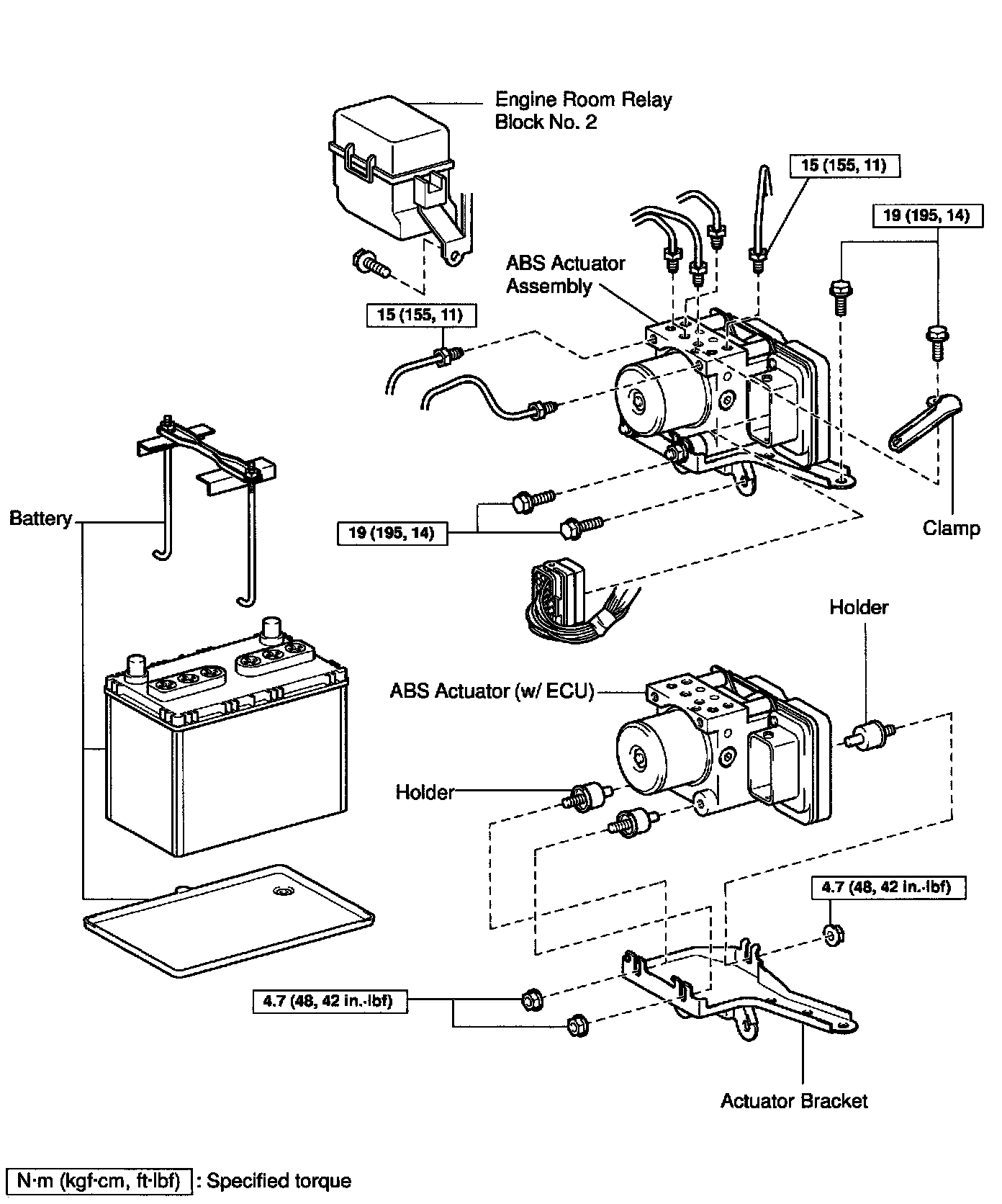 Engine Room Relay Block No. 2

15 (155, 11)

19 (195, 14)

ABS Actuator Assembly

15 (155, 11)

Battery

19 (195, 14)

Clamp

Holder

ABS Actuator (w/ ECU)

Holder

4.7 (48, 42 in.·lbf)

4.7 (48, 42 in.·lbf)

Actuator Bracket

N·m (kgf·cm, ft·lbf) : Specified torque