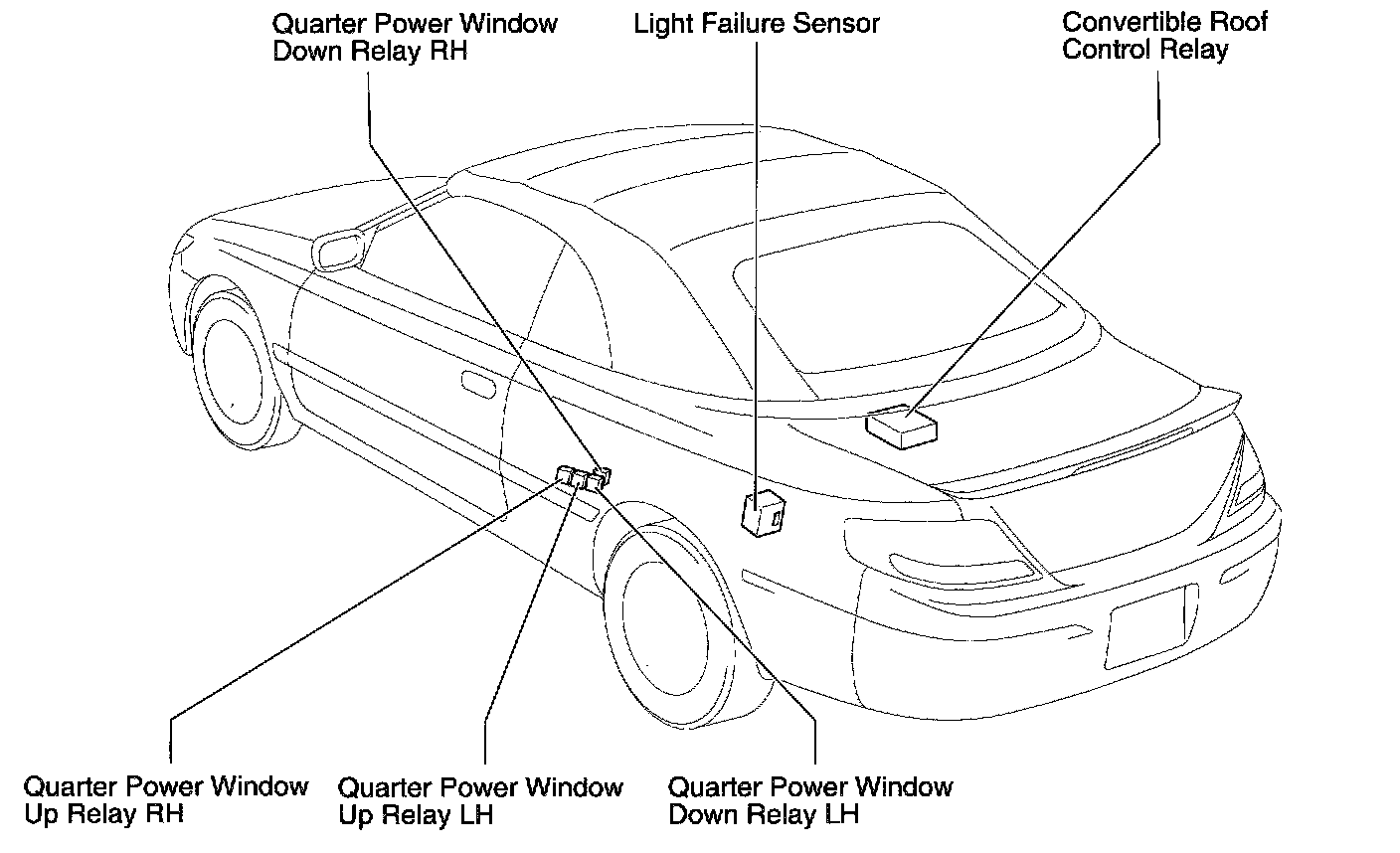 Quarter Power Window
Down Relay RH

Light Failure Sensor

Convertible Roof
Control Relay

Quarter Power Window
Up Relay RH

Quarter Power Window
Up Relay LH

Quarter Power Window
Down Relay LH