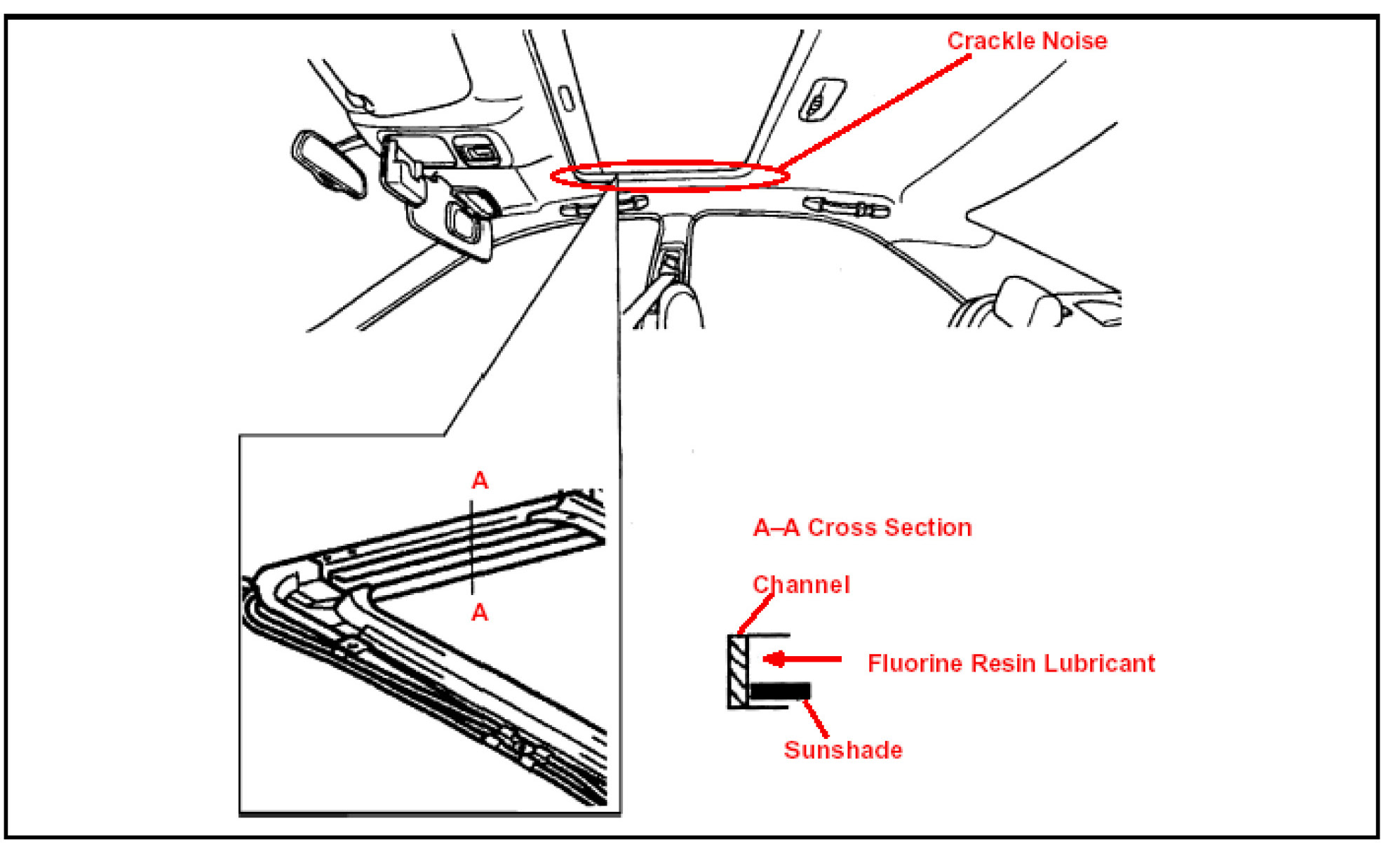 Crackle Noise

A

A

A–A Cross Section

Channel

Fluorine Resin Lubricant

Sunshade