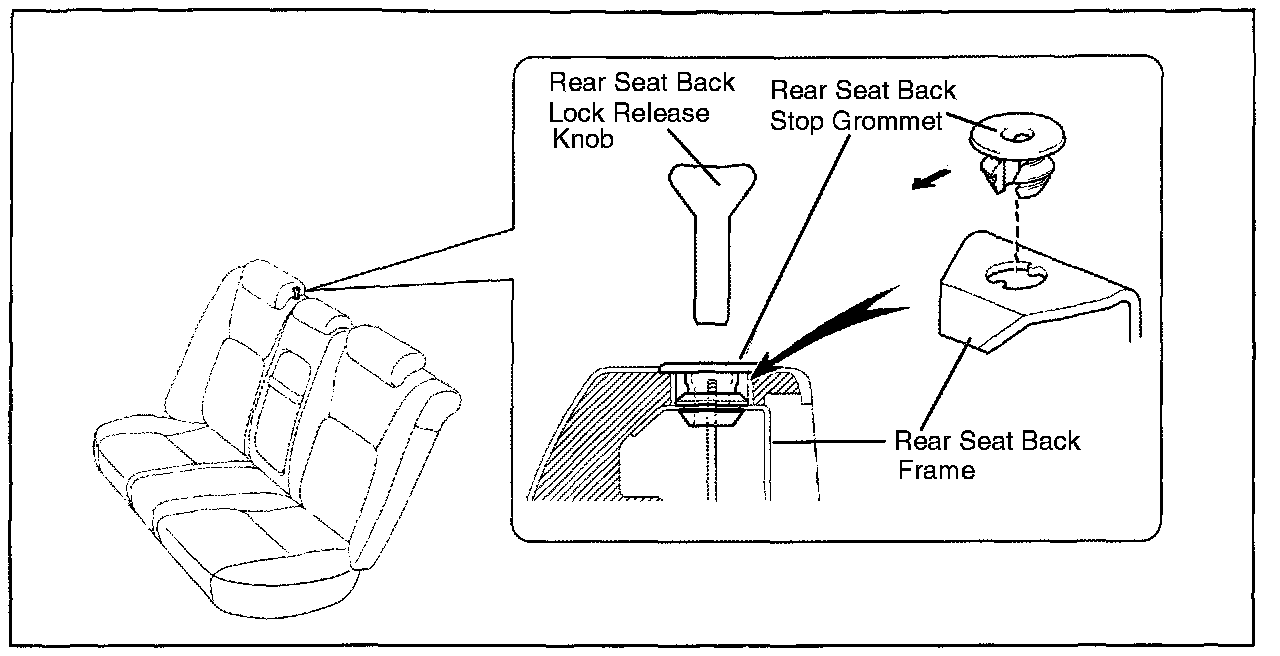 Rear Seat Back Lock Release Knob

Rear Seat Back Stop Grommet

Rear Seat Back Frame