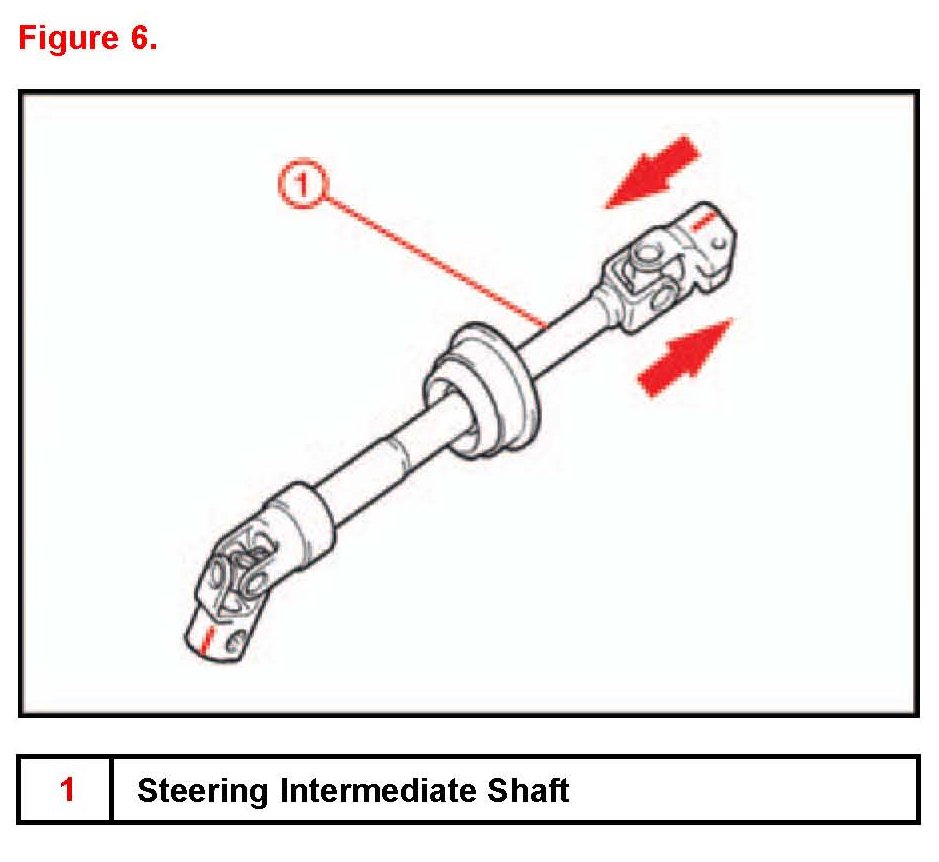 Figure 6.

1

| 1 | Steering Intermediate Shaft |
|---|---|