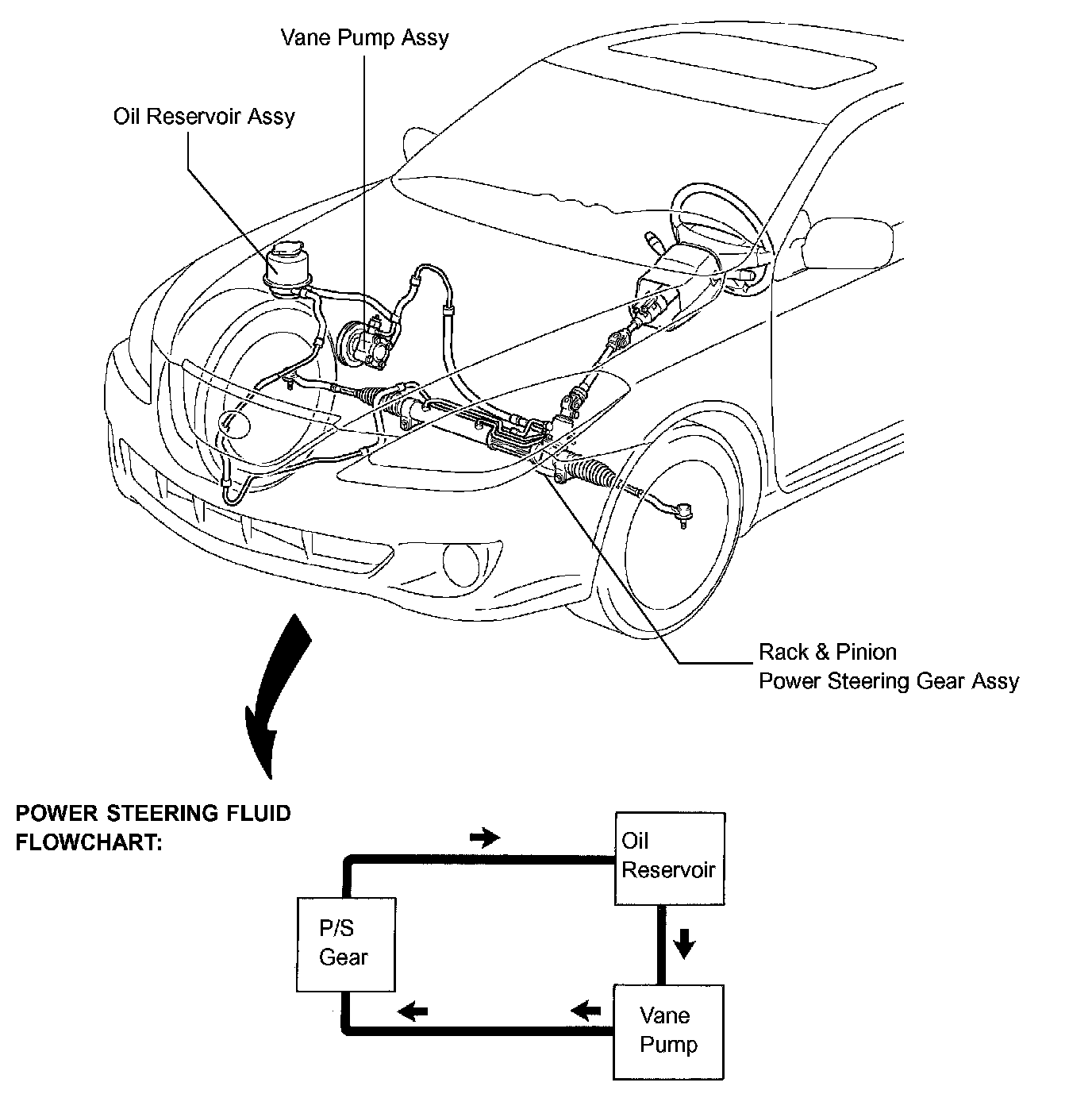 Vane Pump Assy

Oil Reservoir Assy

Rack & Pinion
Power Steering Gear Assy

POWER STEERING FLUID FLOWCHART:

Oil Reservoir

P/S Gear

Vane Pump