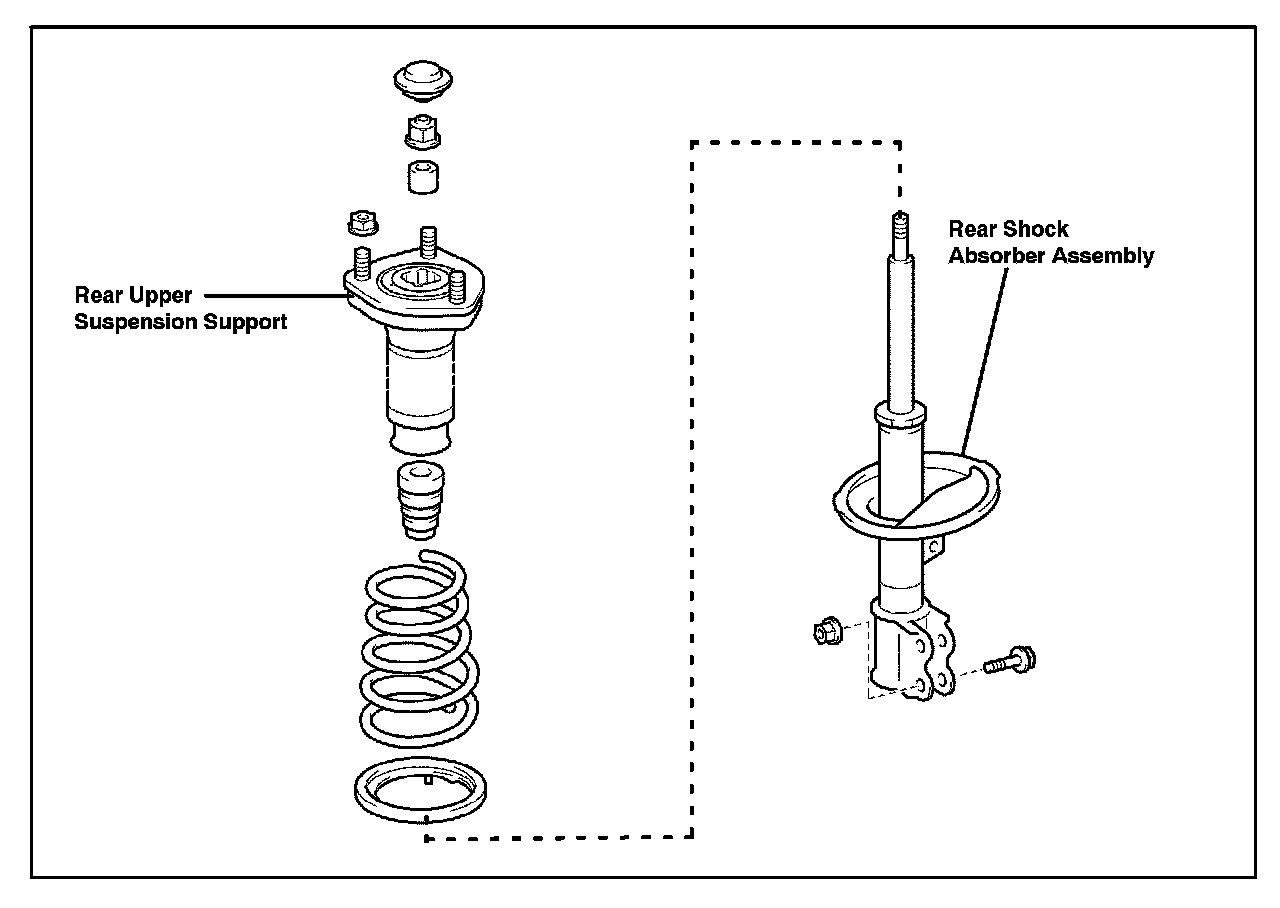 Rear Upper Suspension Support

Rear Shock Absorber Assembly