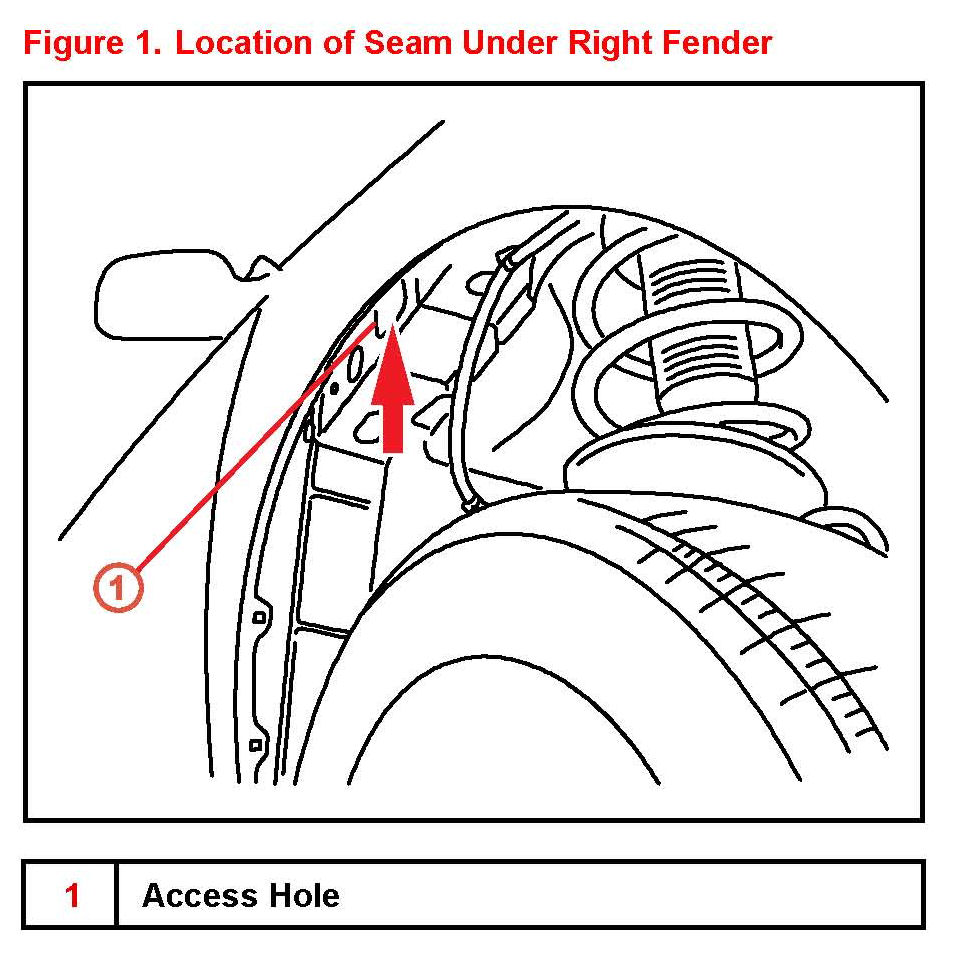 Figure 1. Location of Seam Under Right Fender

1

| 1 | Access Hole |
|---|---|