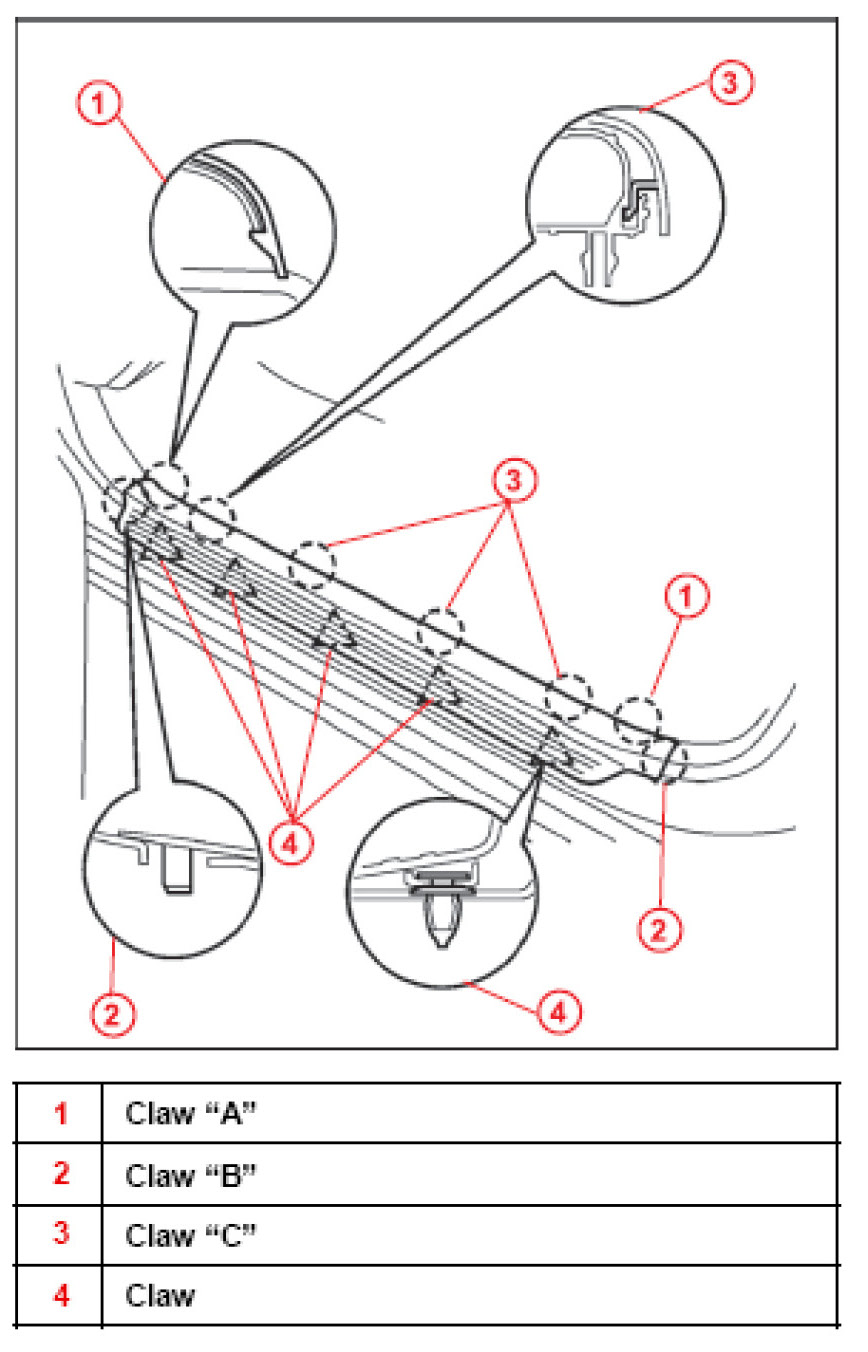 1
3
3
1
4
2
2
4

| 1 | Claw “A” |
|---|---|
| 2 | Claw “B” |
| 3 | Claw “C” |
| 4 | Claw |