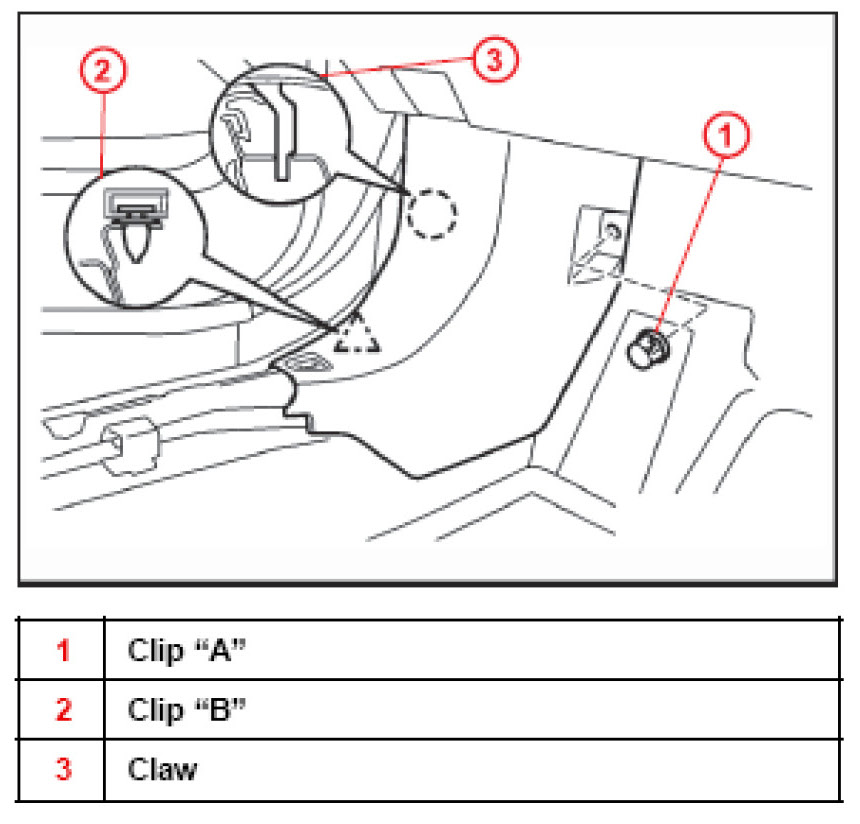 2

3

1

| 1 | Clip “A” |
|---|---|
| 2 | Clip “B” |
| 3 | Claw |