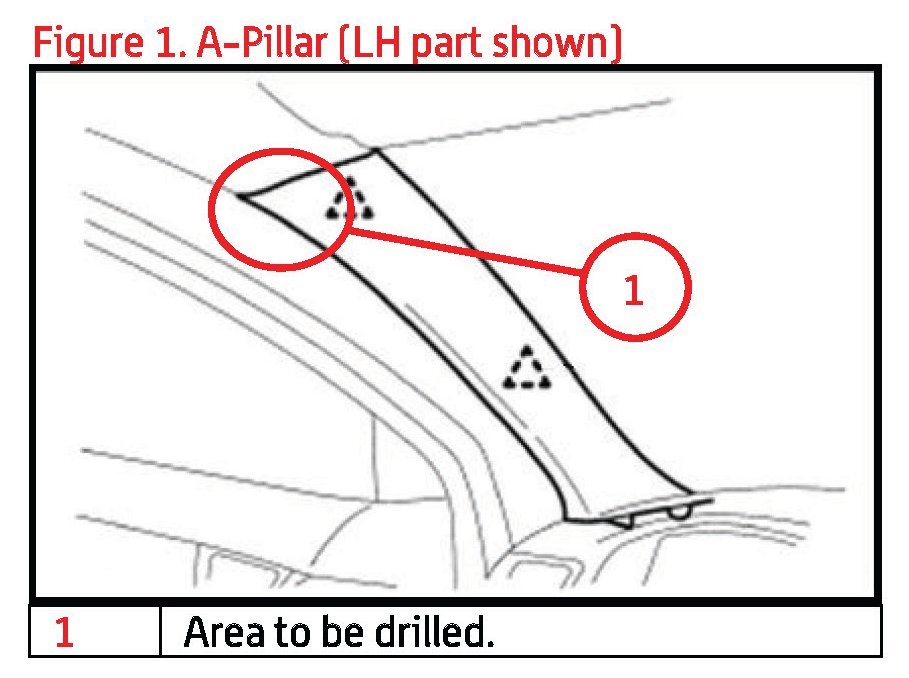 Figure 1. A-Pillar (LH part shown)

1

| 1 | Area to be drilled. |
|---|---|