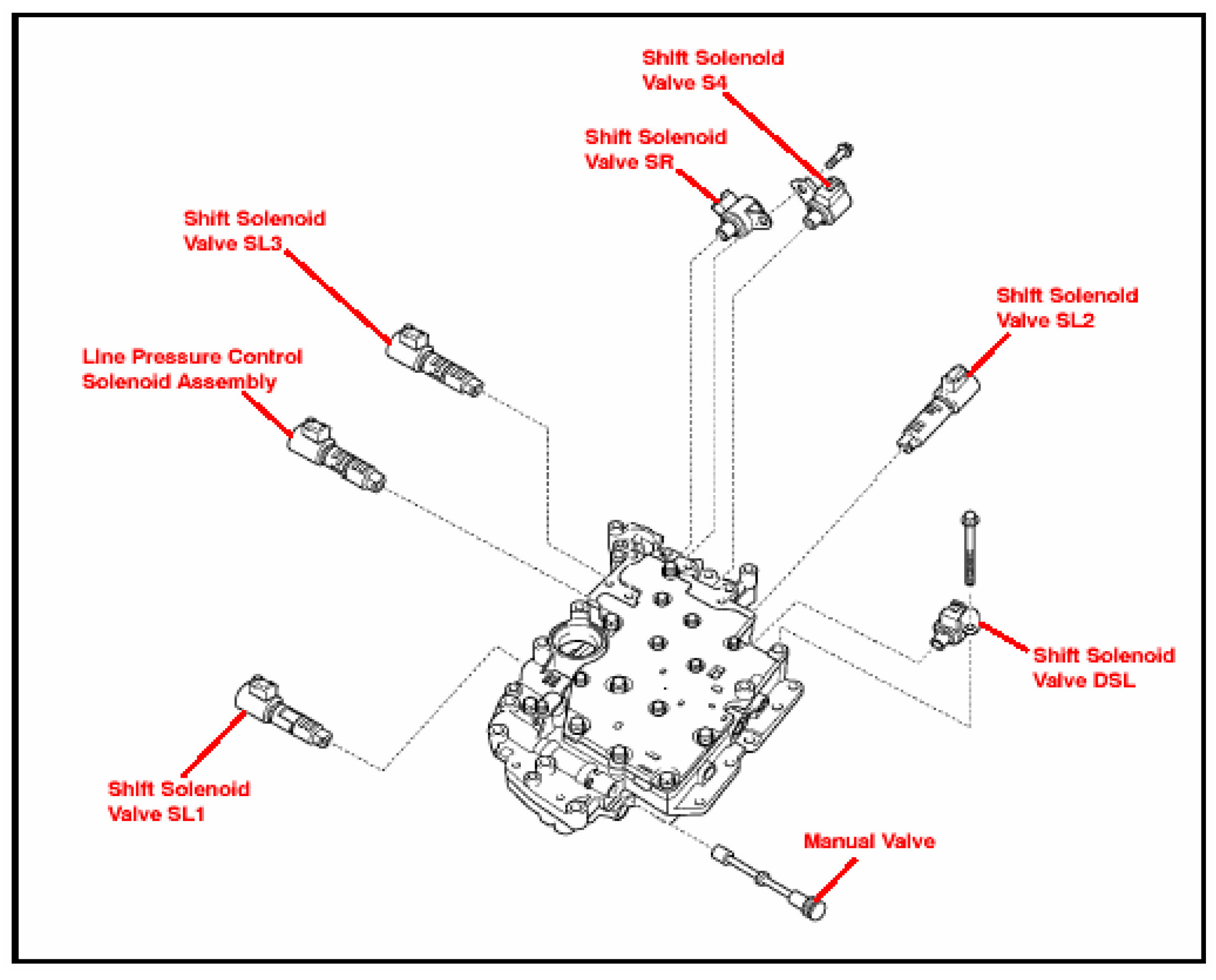 Shift Solenoid Valve S4

Shift Solenoid Valve SR

Shift Solenoid Valve SL3

Shift Solenoid Valve SL2

Line Pressure Control Solenoid Assembly

Shift Solenoid Valve DSL

Shift Solenoid Valve SL1

Manual Valve