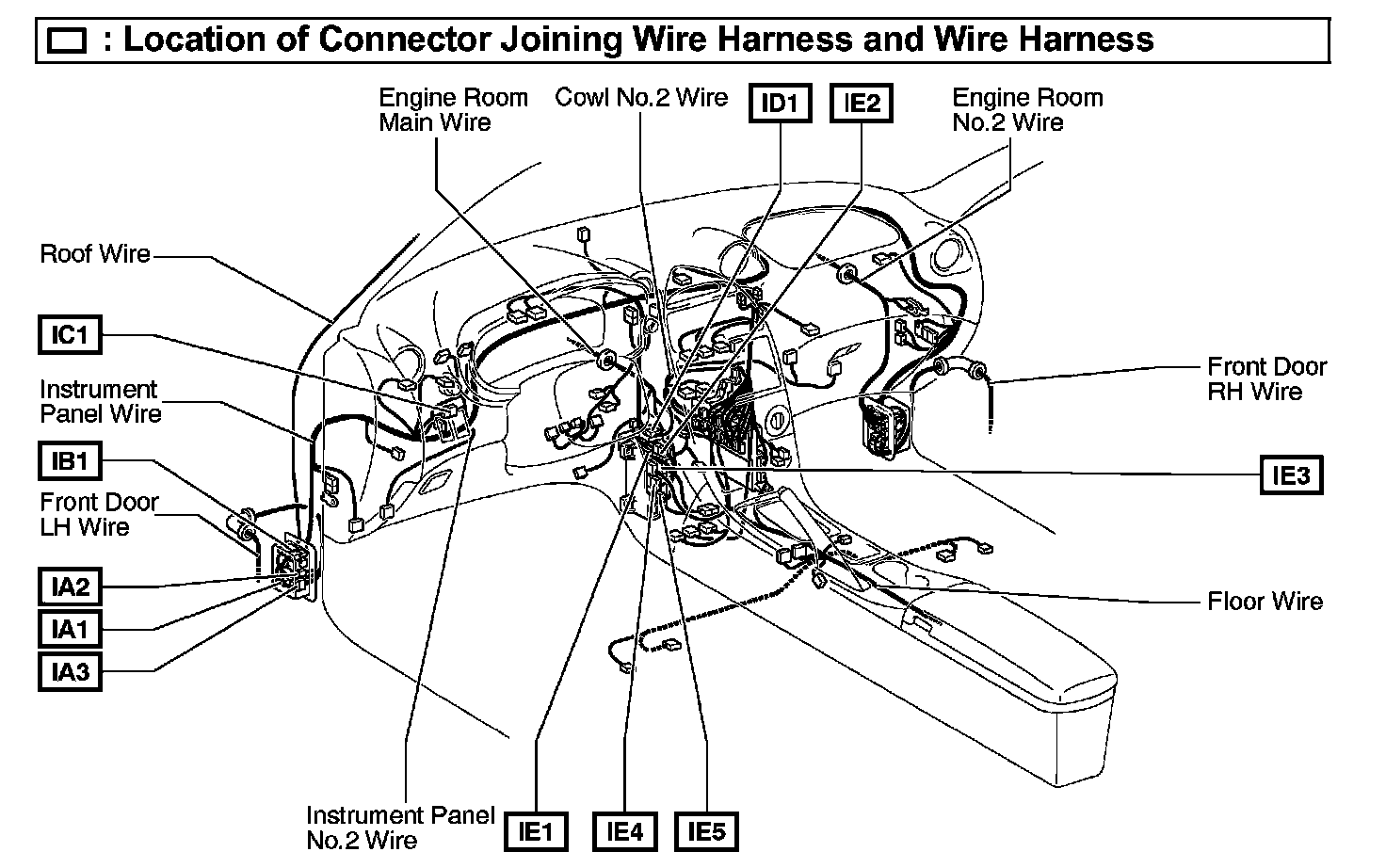 : Location of Connector Joining Wire Harness and Wire Harness

Engine Room Main Wire

Cowl No.2 Wire

ID1

IE2

Engine Room No.2 Wire

Roof Wire

IC1

Instrument Panel Wire

IB1

Front Door LH Wire

IA2

IA1

IA3

Front Door RH Wire

IE3

Floor Wire

Instrument Panel No.2 Wire

IE1

IE4

IE5