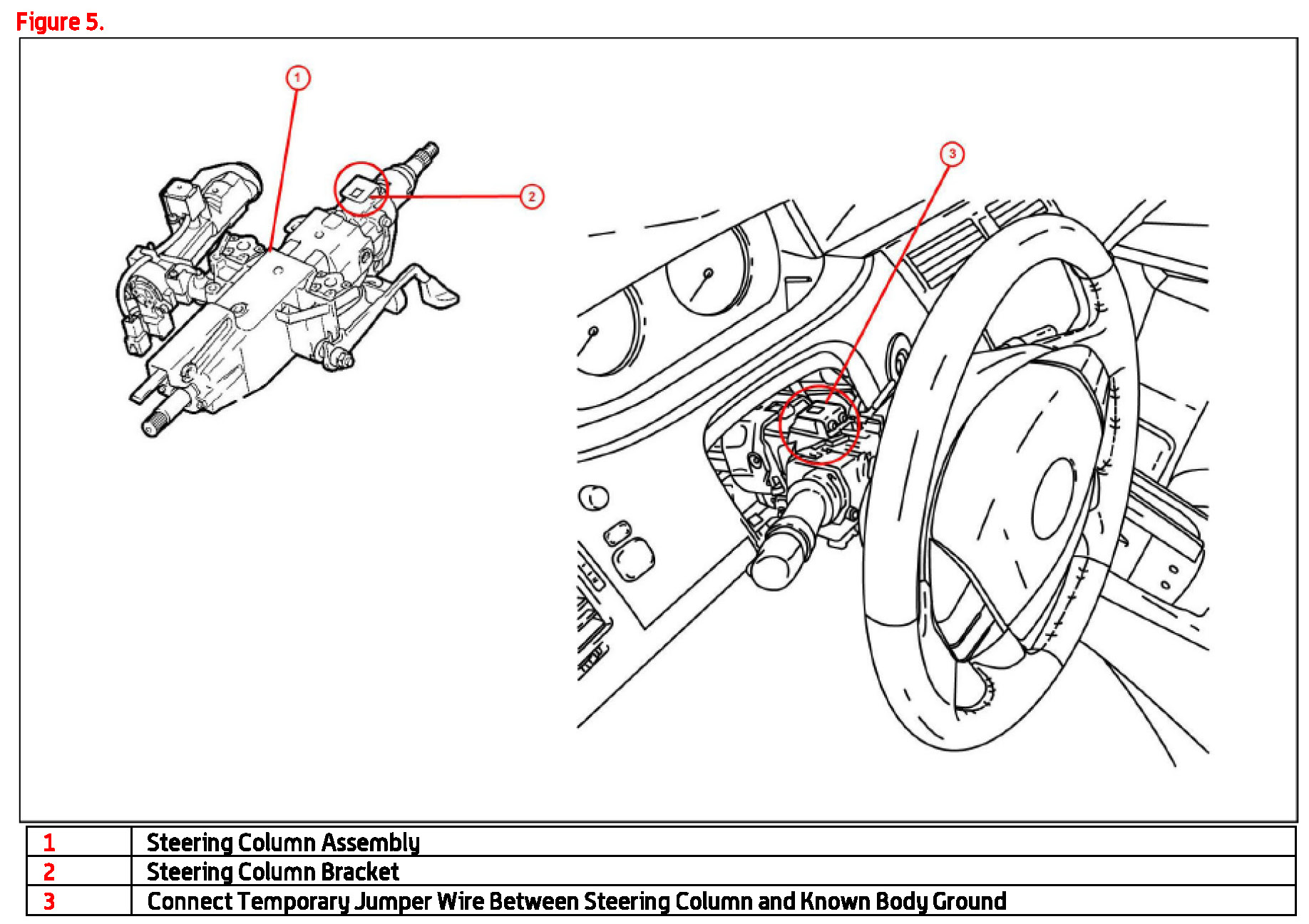 Figure 5.

1

2

3

| 1 | Steering Column Assembly |
|---|---|
| 2 | Steering Column Bracket |
| 3 | Connect Temporary Jumper Wire Between Steering Column and Known Body Ground |