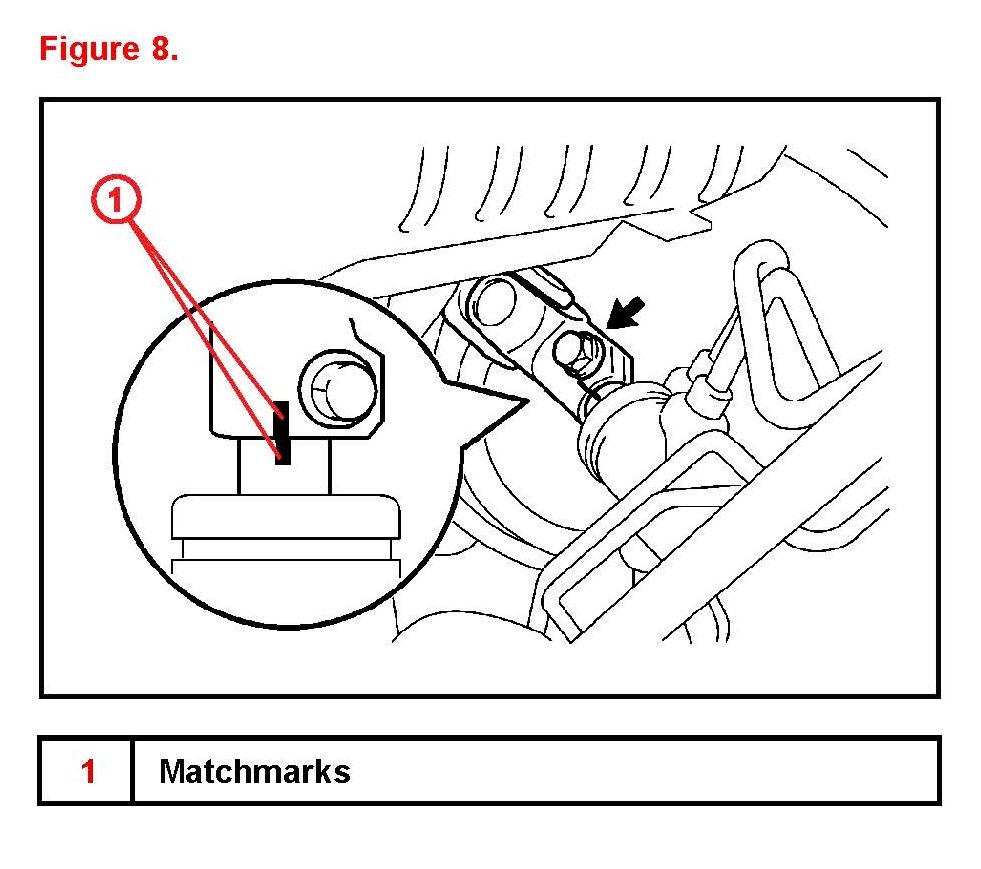 Figure 8.

1

| 1 | Matchmarks |
|---|---|