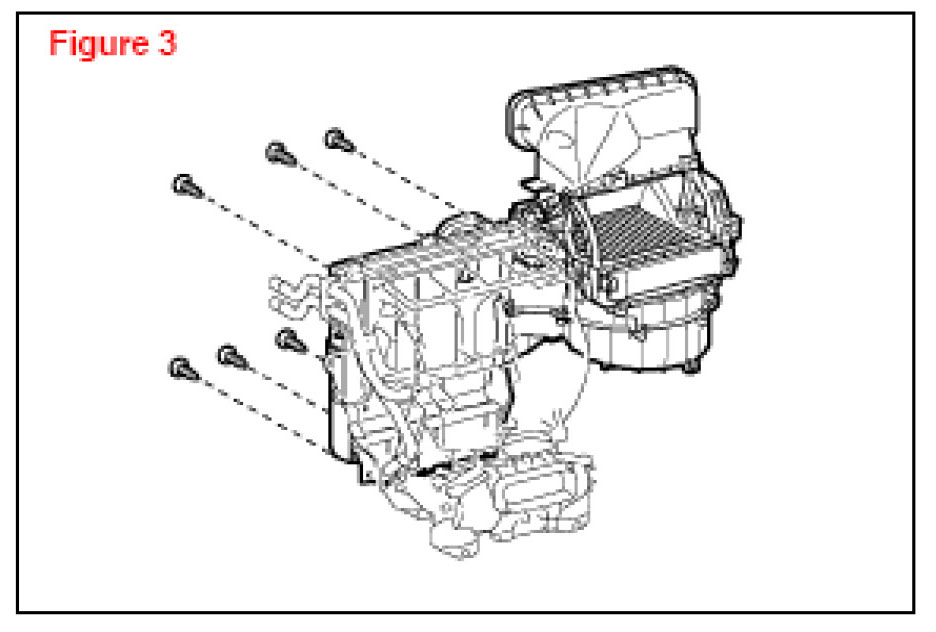 Figure 3