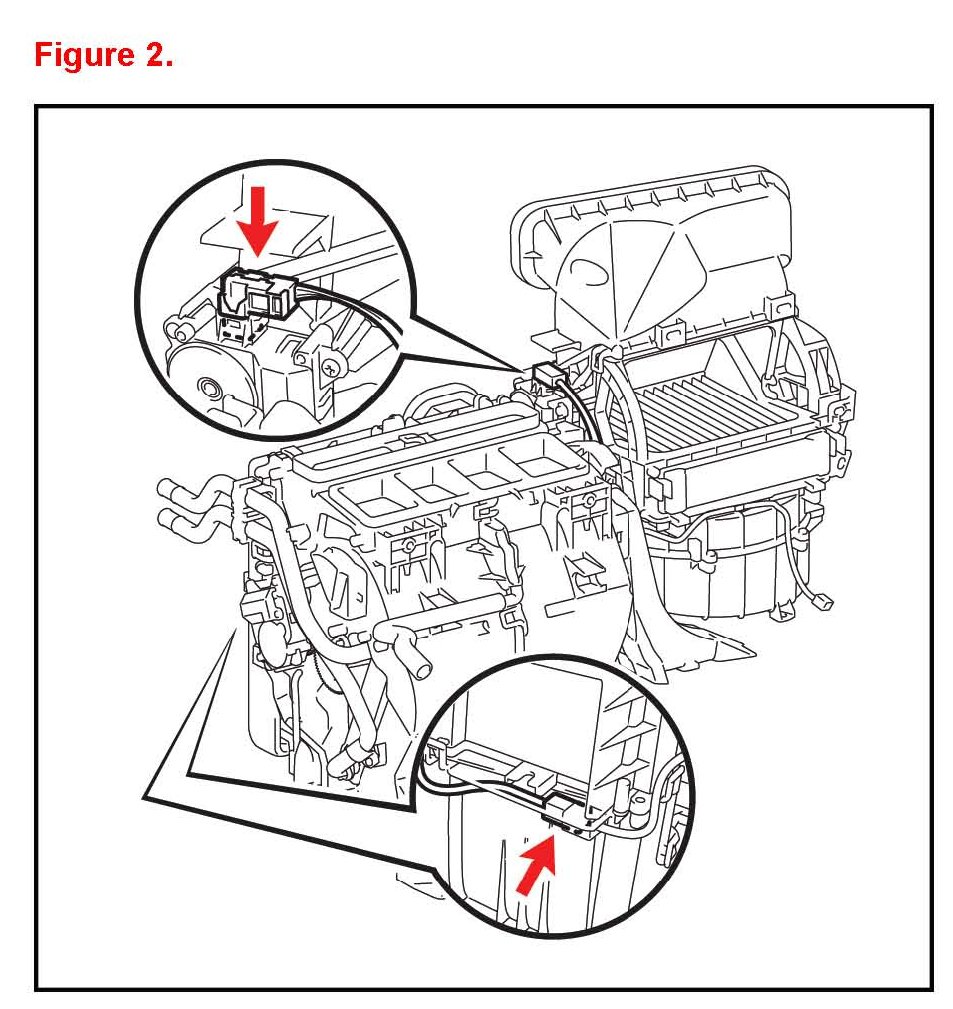 Figure 2.