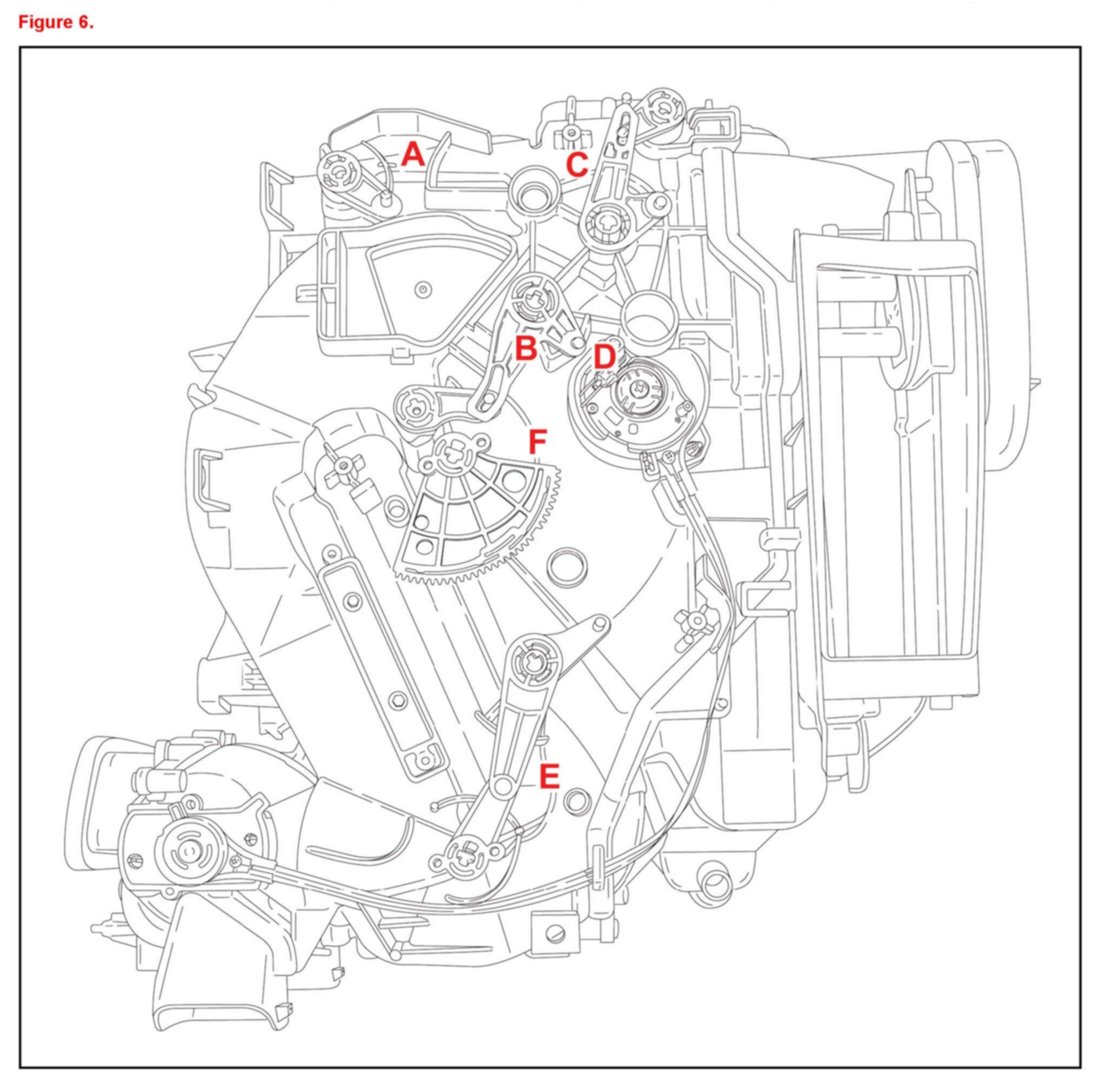 Figure 6.

A

C

B

D

F

E