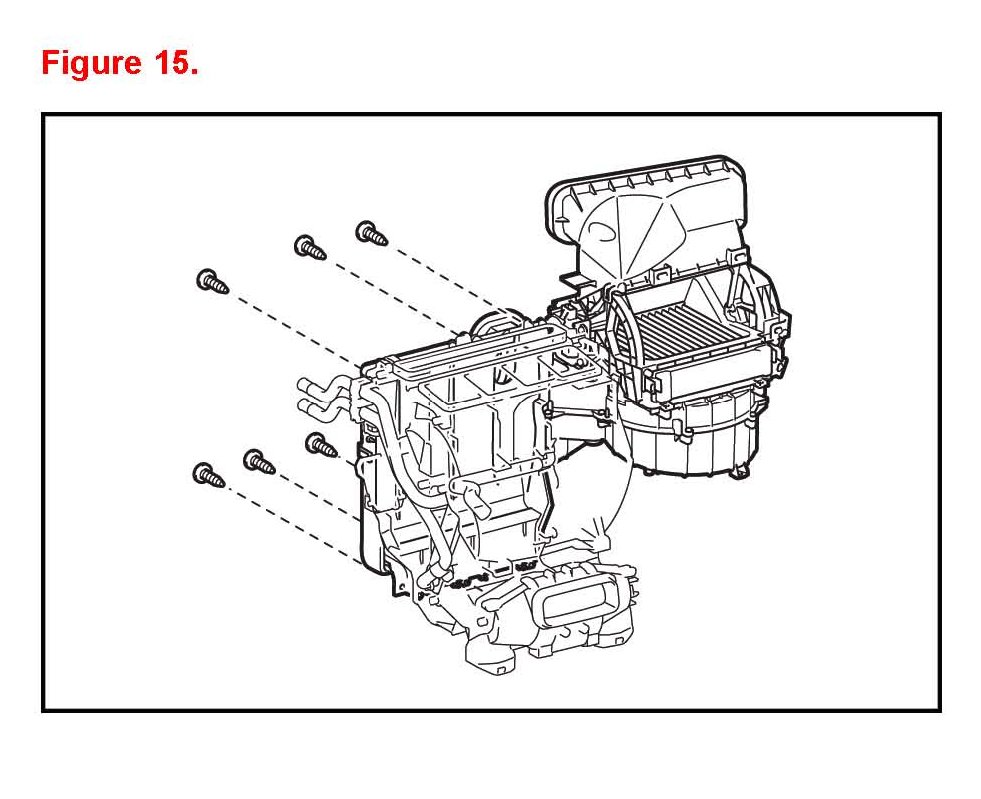 Figure 15.