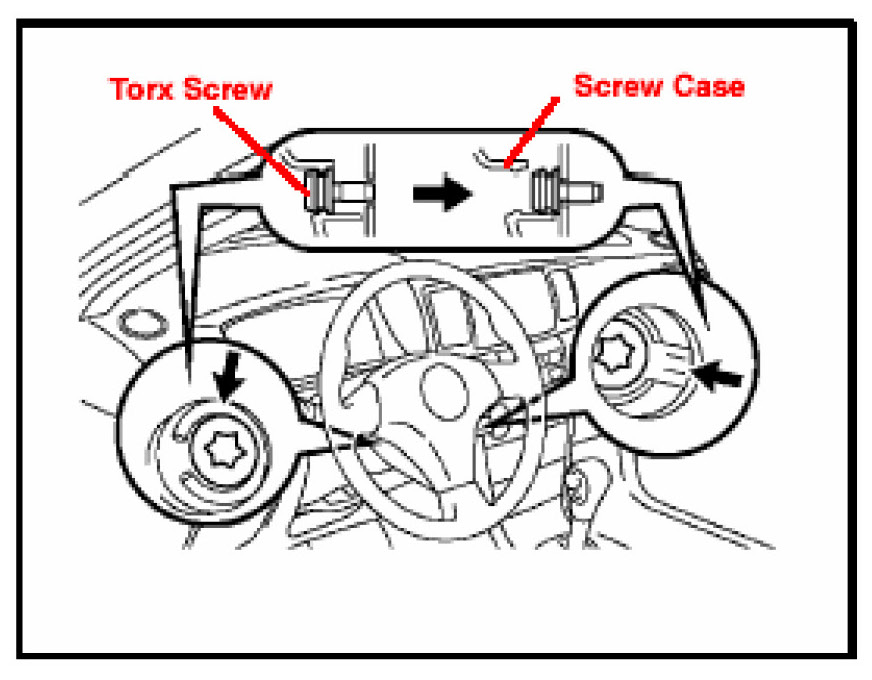 Torx Screw

Screw Case