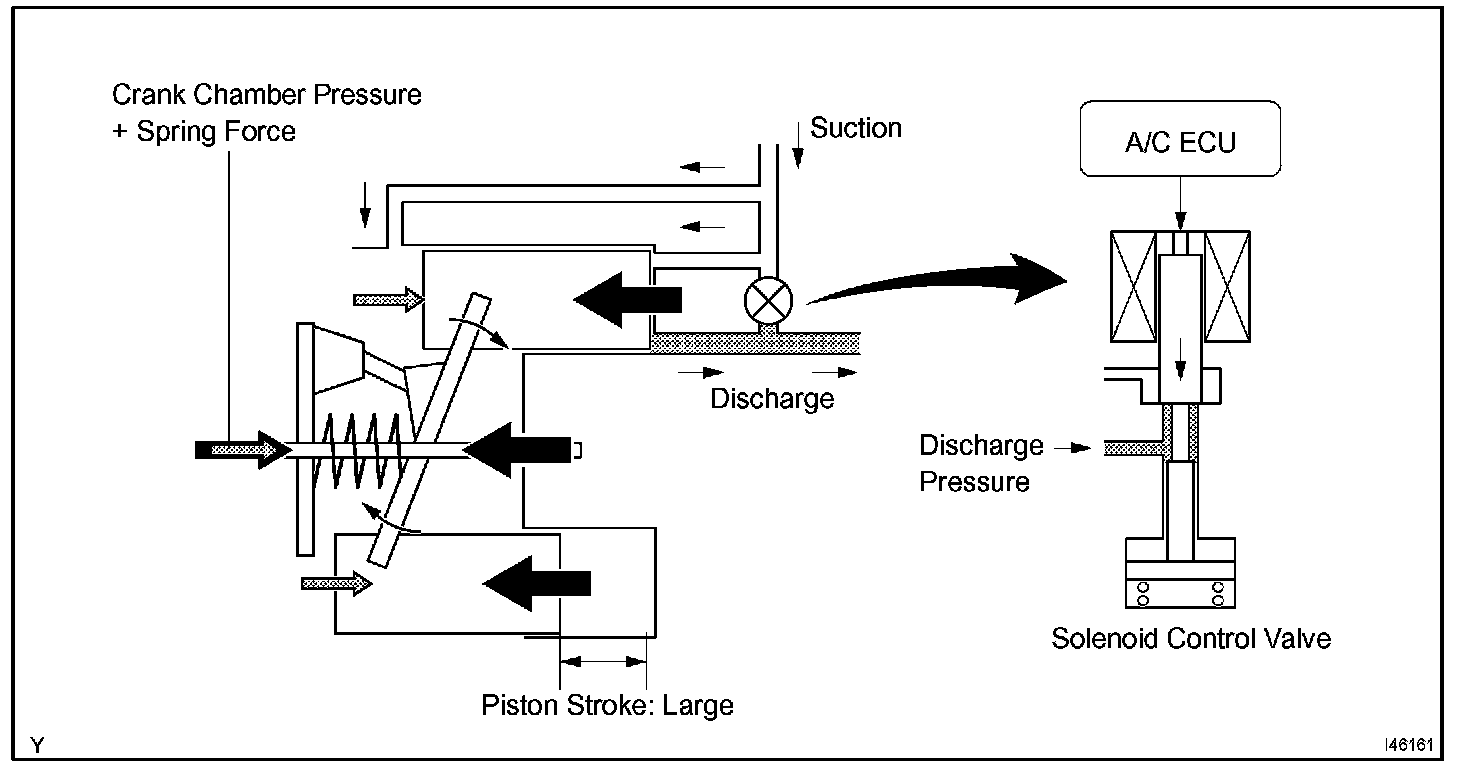 Crank Chamber Pressure
+ Spring Force

Suction

A/C ECU

Discharge

Discharge
Pressure

Solenoid Control Valve

Piston Stroke: Large

Y

I46161