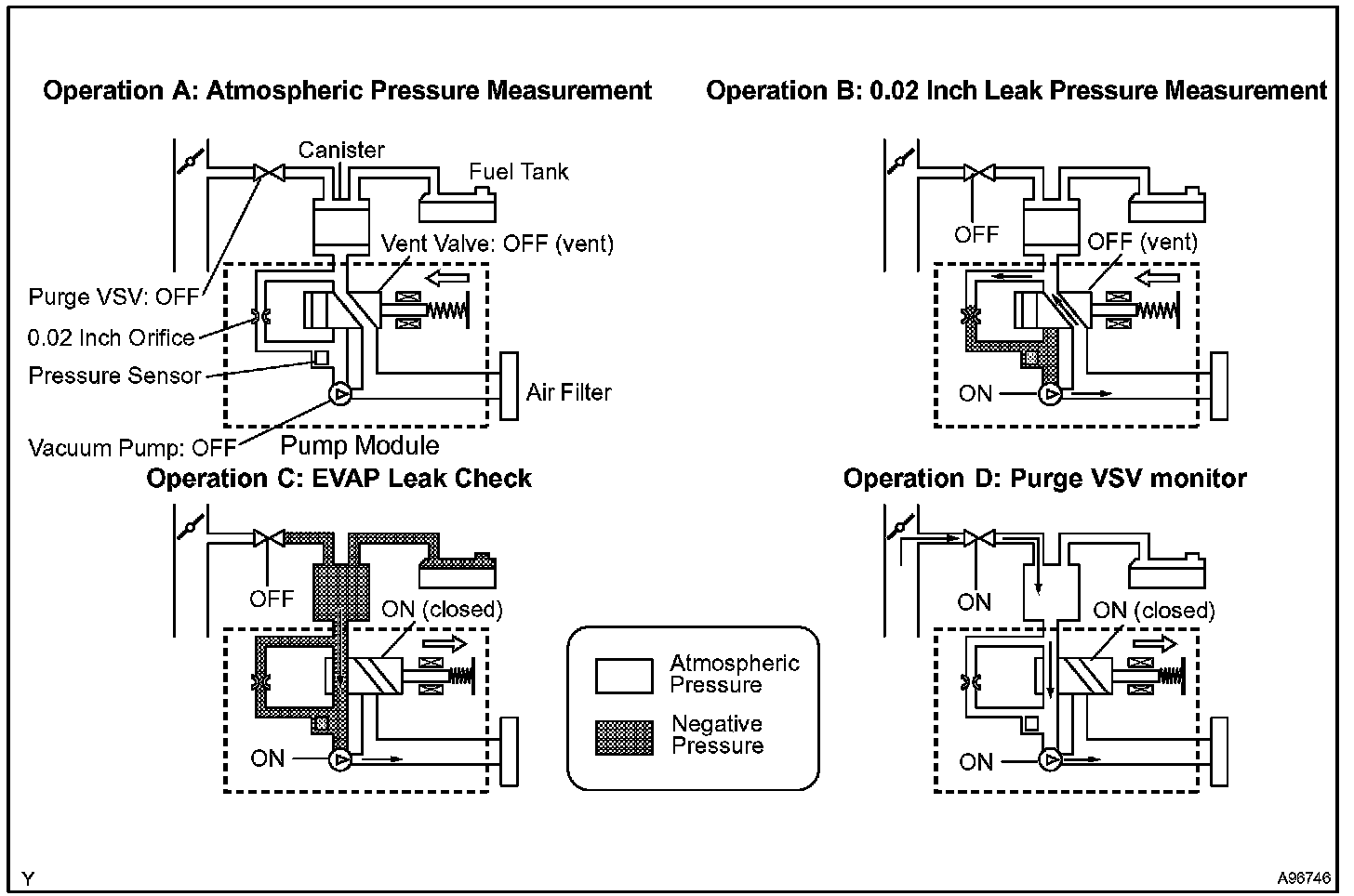 Operation A: Atmospheric Pressure Measurement

Canister

Fuel Tank

Vent Valve: OFF (vent)

Purge VSV: OFF

0.02 Inch Orifice

Pressure Sensor

Air Filter

Vacuum Pump: OFF

Pump Module

Operation B: 0.02 Inch Leak Pressure Measurement

OFF

OFF (vent)

ON

Operation C: EVAP Leak Check

OFF

ON (closed)

ON

Atmospheric Pressure

Negative Pressure

Operation D: Purge VSV monitor

ON

ON (closed)

ON

Y

A96746