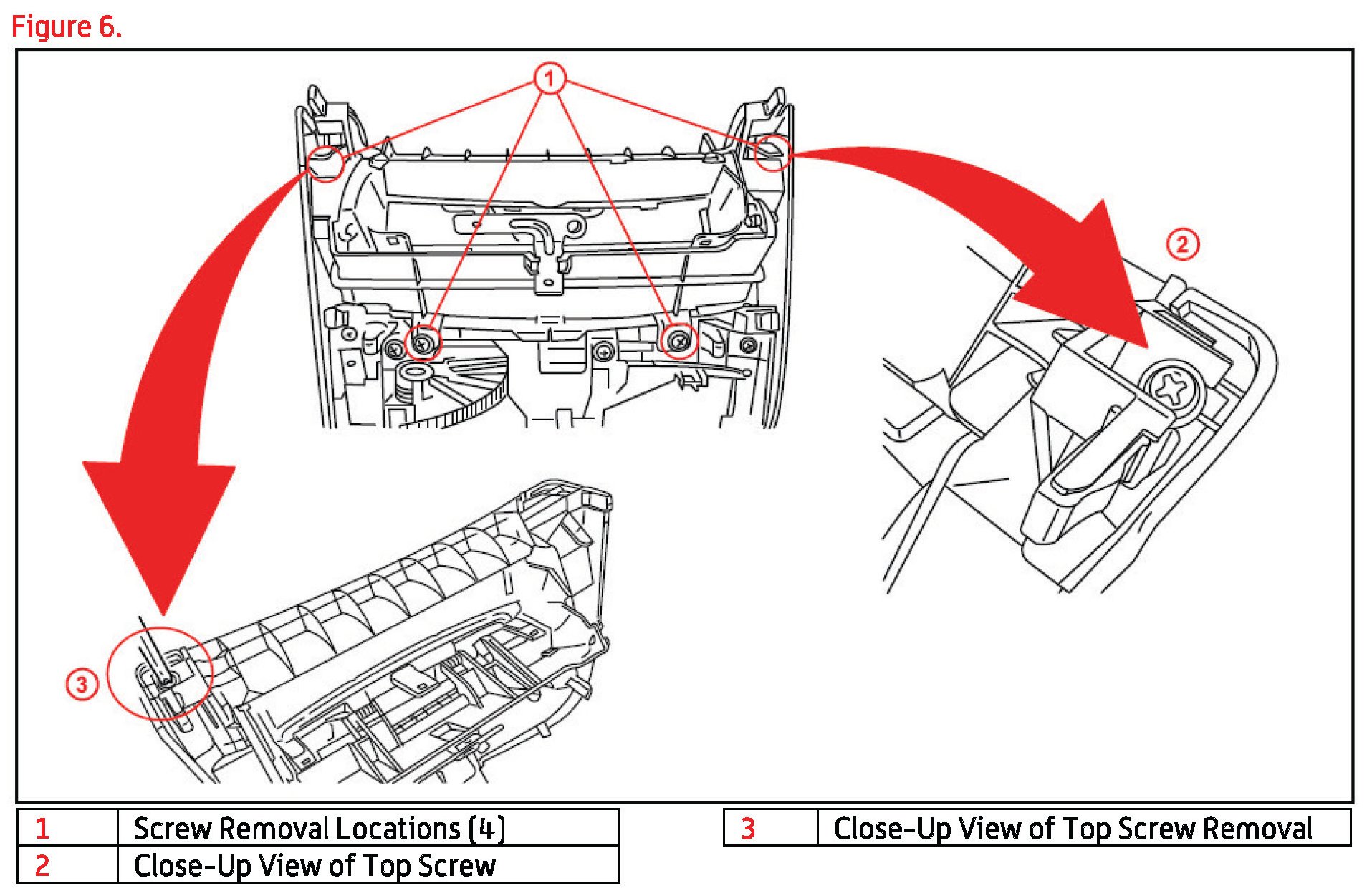 Figure 6.

1

2

3

| 1 | Screw Removal Locations (4) |
|---|---|
| 2 | Close-Up View of Top Screw |

| 3 | Close-Up View of Top Screw Removal |
|---|---|