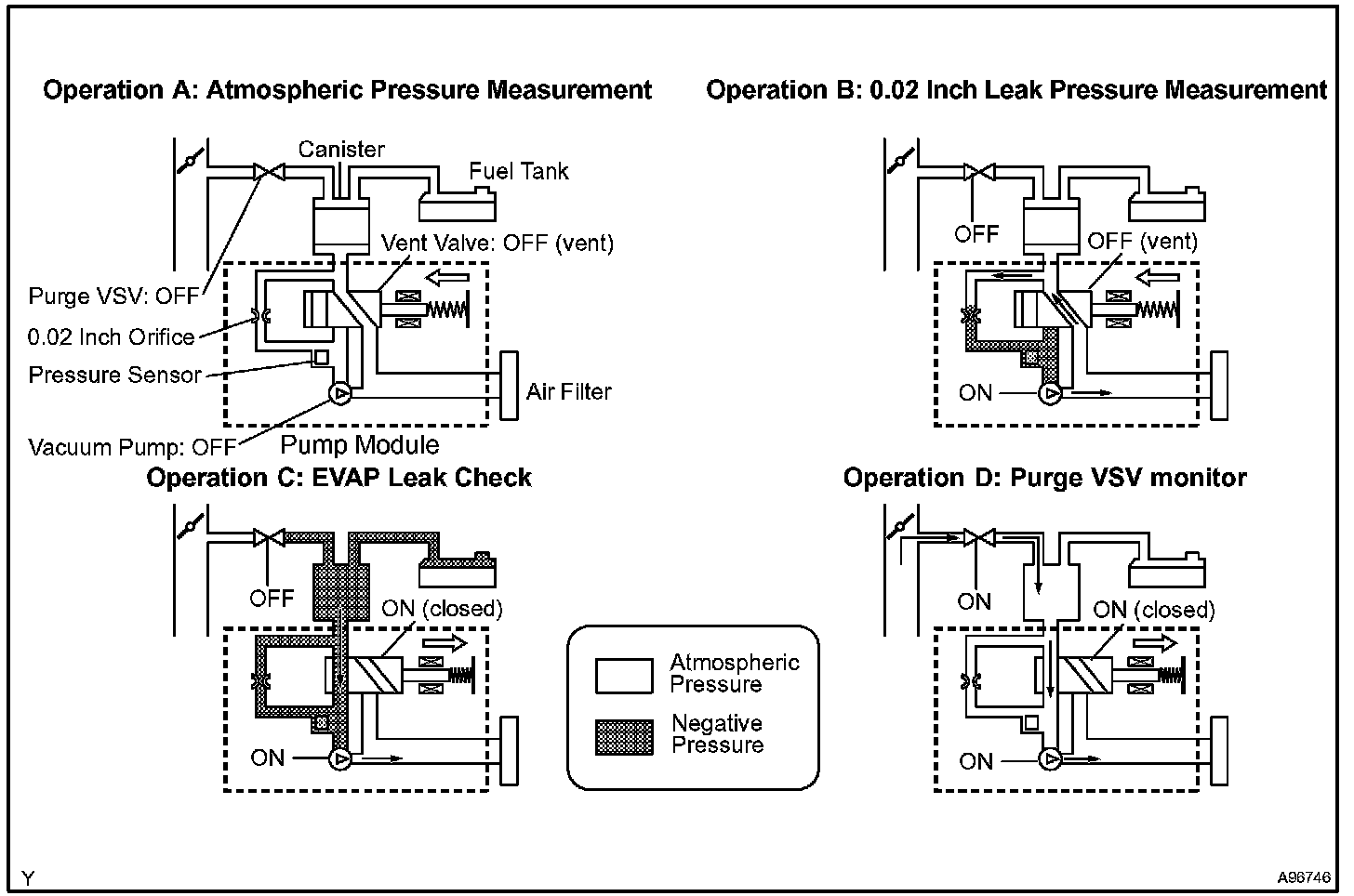 Operation A: Atmospheric Pressure Measurement

Canister

Fuel Tank

Vent Valve: OFF (vent)

Purge VSV: OFF

0.02 Inch Orifice

Pressure Sensor

Air Filter

Vacuum Pump: OFF

Pump Module

Operation B: 0.02 Inch Leak Pressure Measurement

OFF

OFF (vent)

ON

Operation C: EVAP Leak Check

OFF

ON (closed)

ON

Atmospheric Pressure

Negative Pressure

Operation D: Purge VSV monitor

ON

ON (closed)

ON

Y

A96746