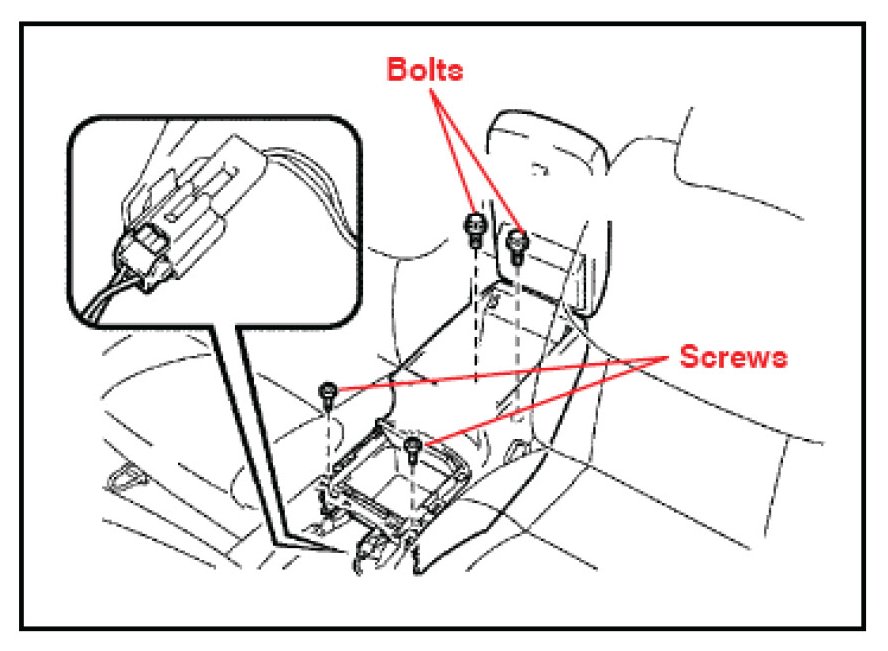 Bolts

Screws