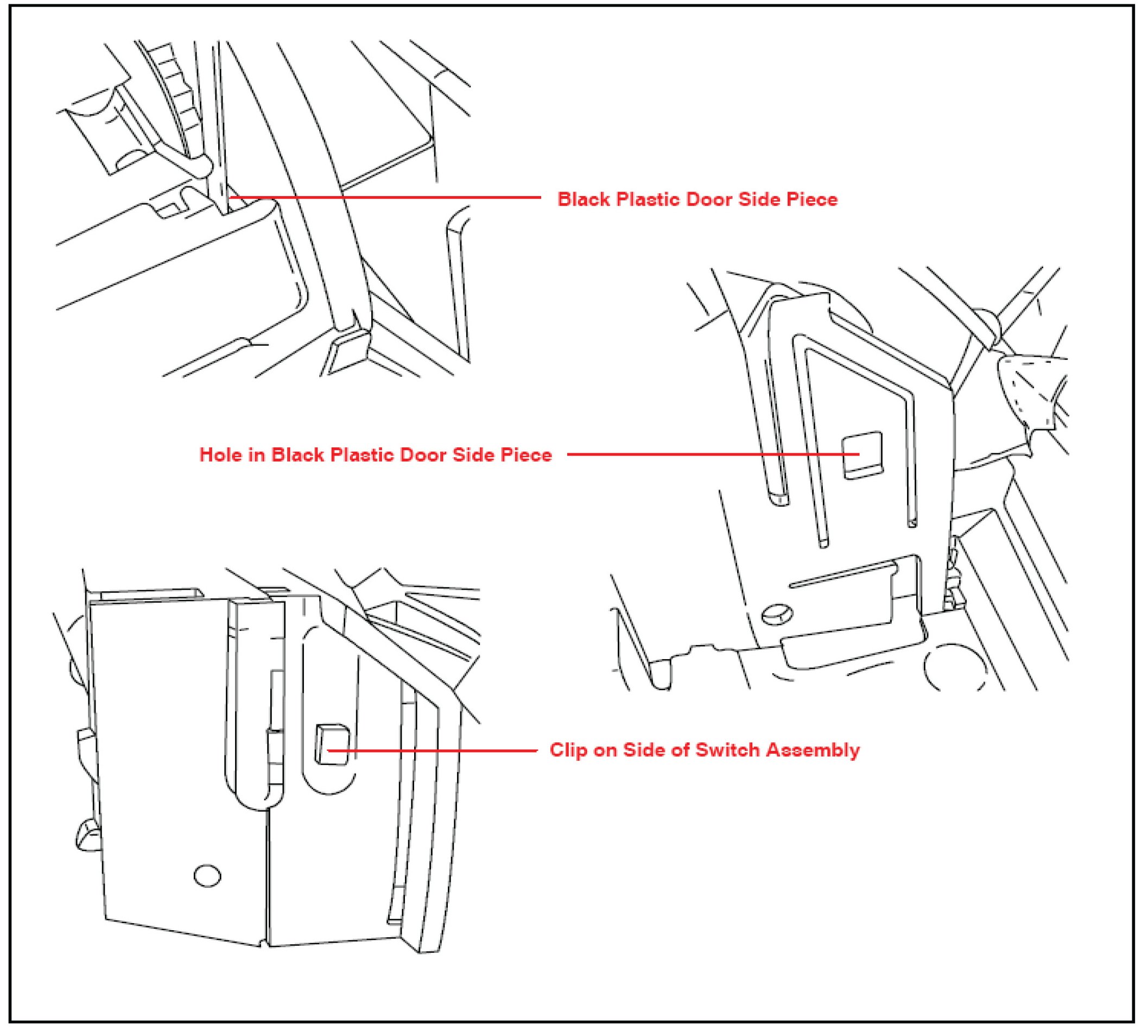 Black Plastic Door Side Piece

Hole in Black Plastic Door Side Piece

Clip on Side of Switch Assembly